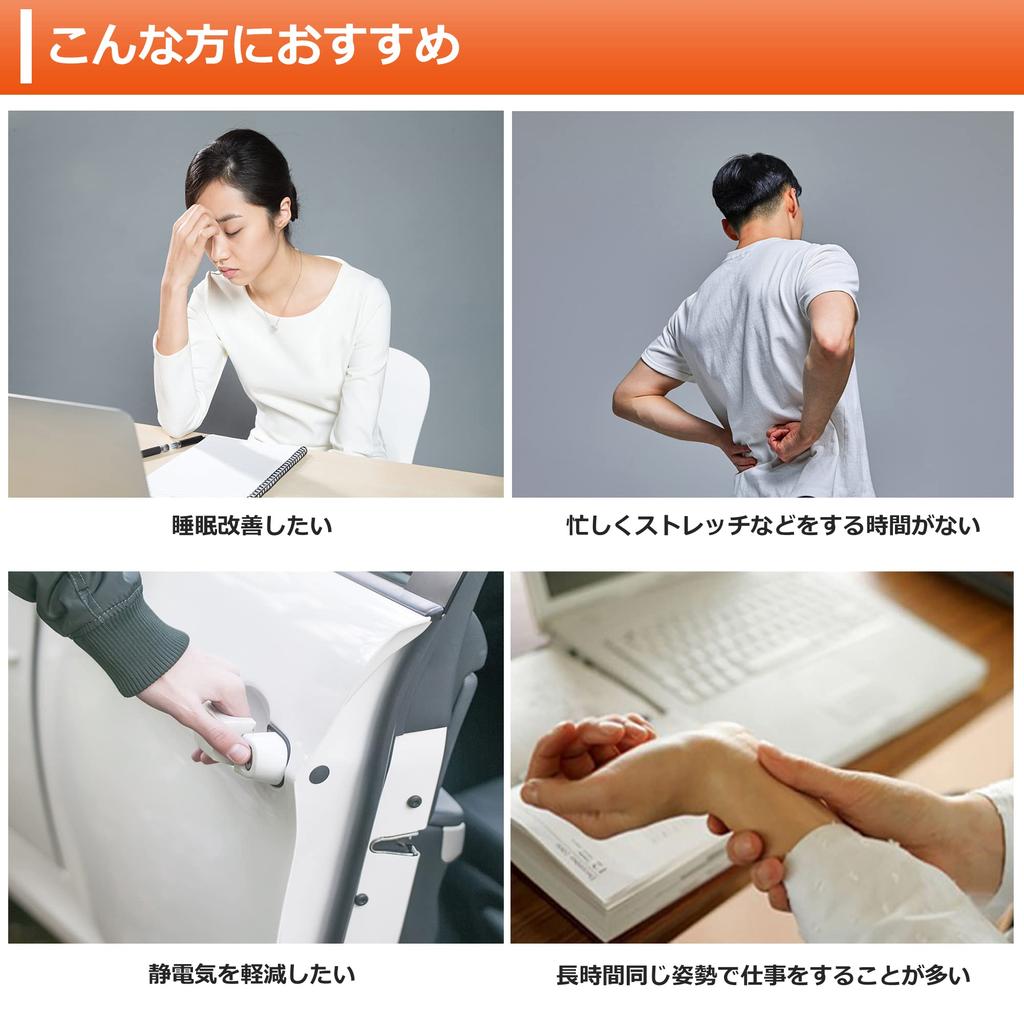 こんな方におすすめ

睡眠改善したい

忙しくストレッチなどをする時間がない

静電気を軽減したい

長時間同じ姿勢で仕事をすることが多い