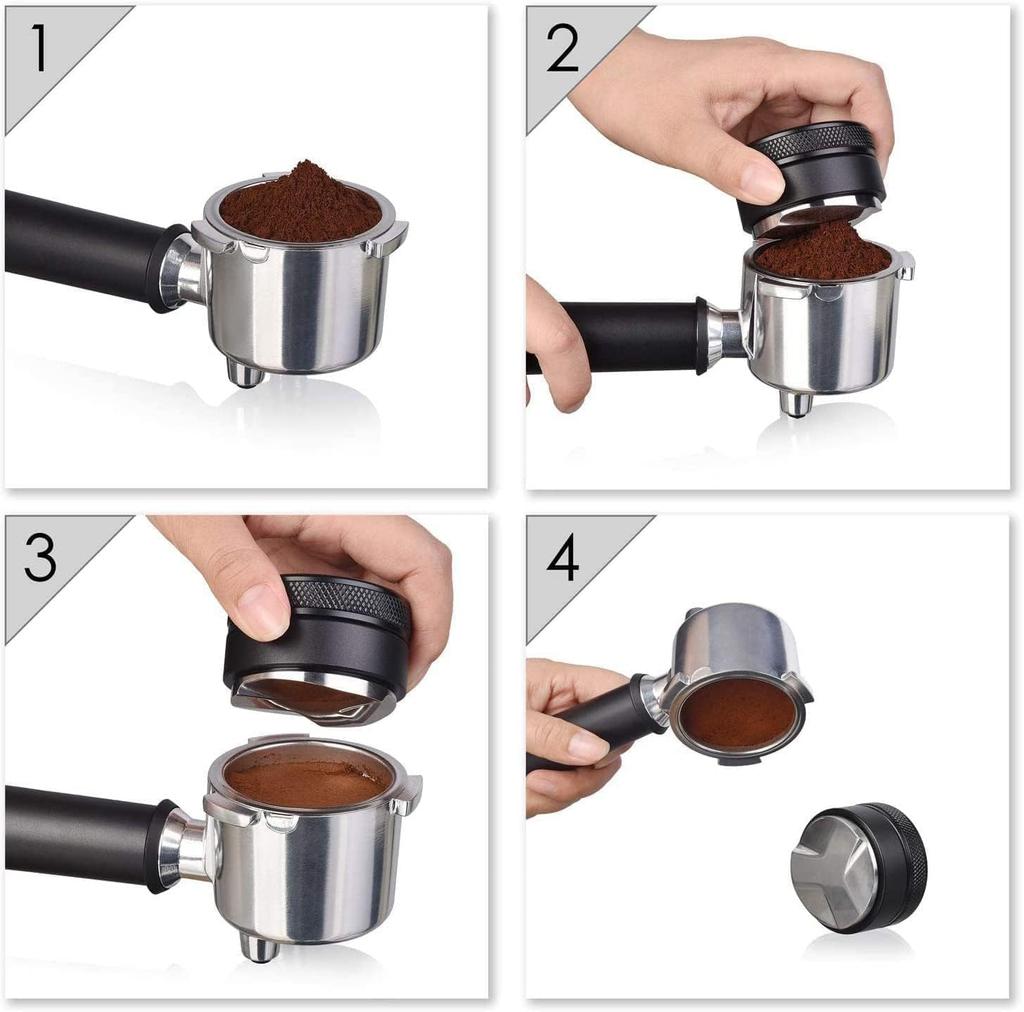 1

2

3

4