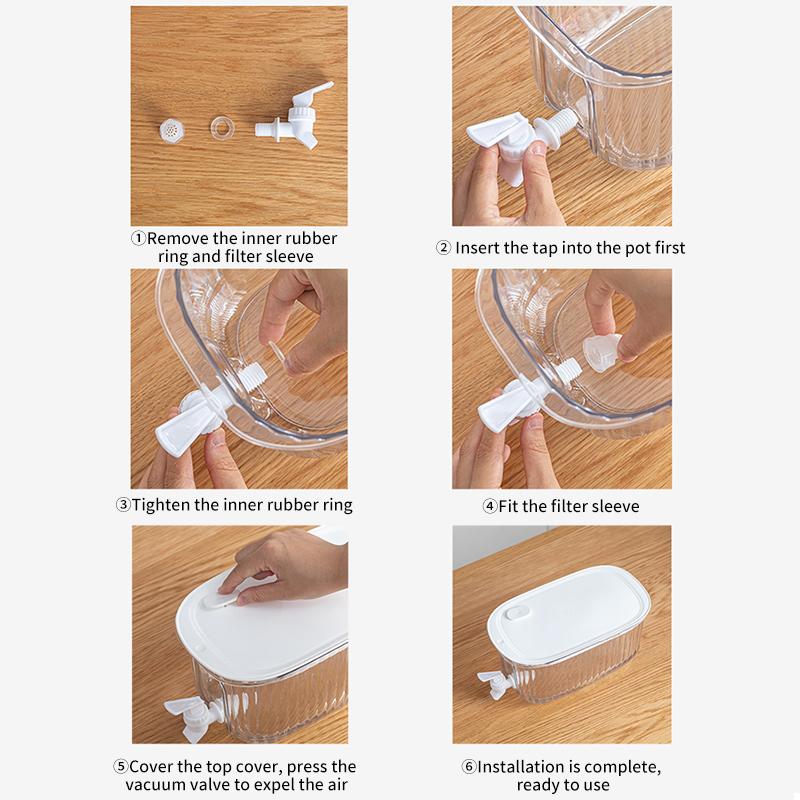 ①Remove the inner rubber ring and filter sleeve

② Insert the tap into the pot first

③Tighten the inner rubber ring

④Fit the filter sleeve

⑤Cover the top cover, press the vacuum valve to expel the air

⑥Installation is complete, ready to use