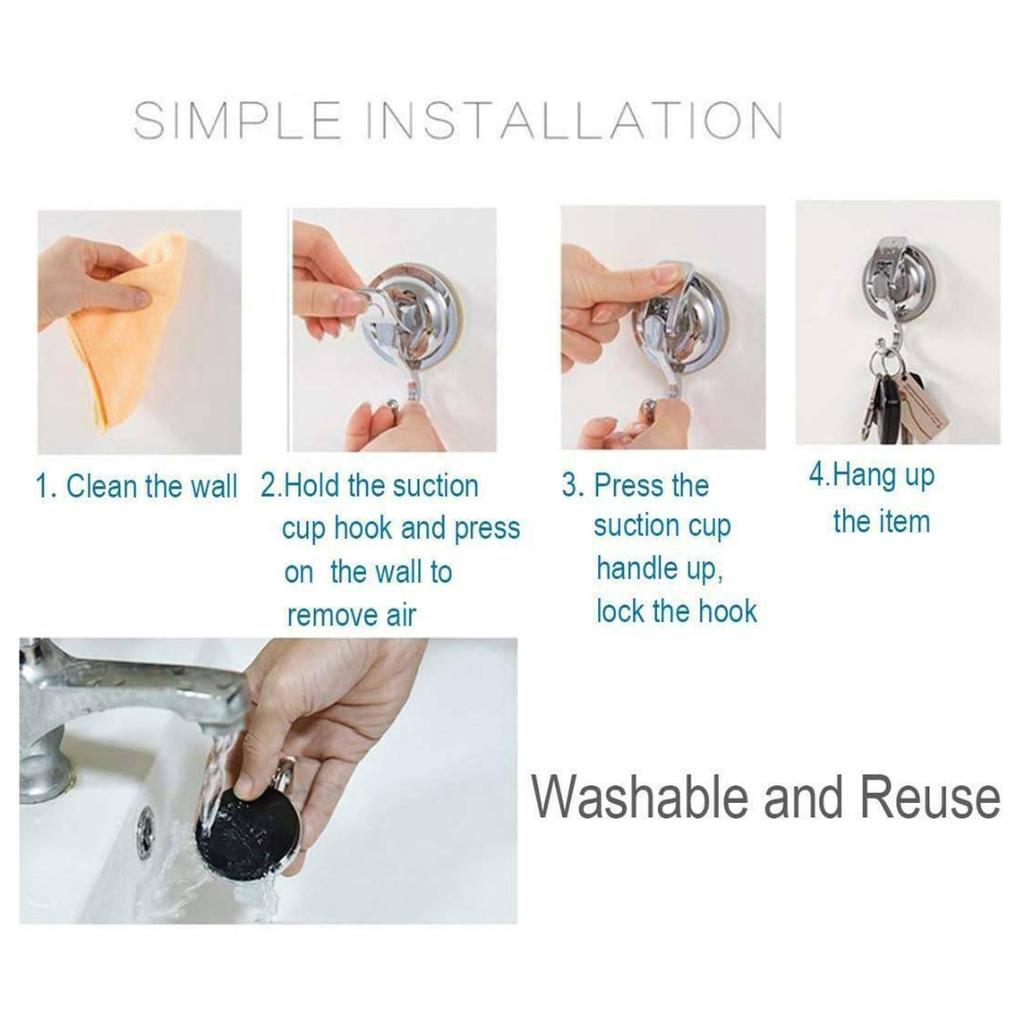 SIMPLE INSTALLATION

1. Clean the wall

2.Hold the suction cup hook and press on the wall to remove air

3. Press the suction cup handle up, lock the hook

4.Hang up the item

Washable and Reuse