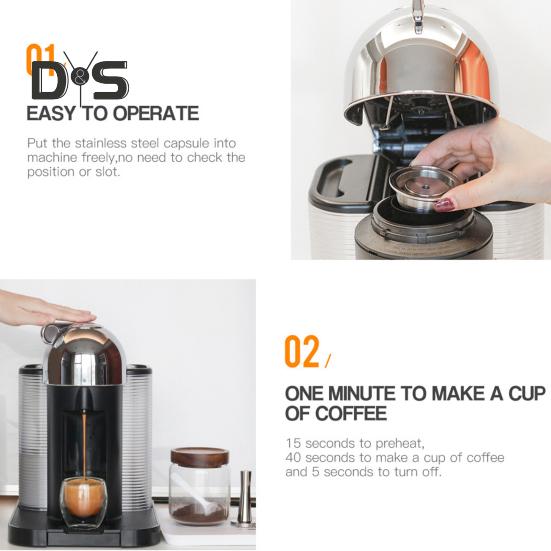 01

D&S

EASY TO OPERATE

Put the stainless steel capsule into machine freely,no need to check the position or slot.

02 /

ONE MINUTE TO MAKE A CUP OF COFFEE

15 seconds to preheat,
40 seconds to make a cup of coffee
and 5 seconds to turn off.