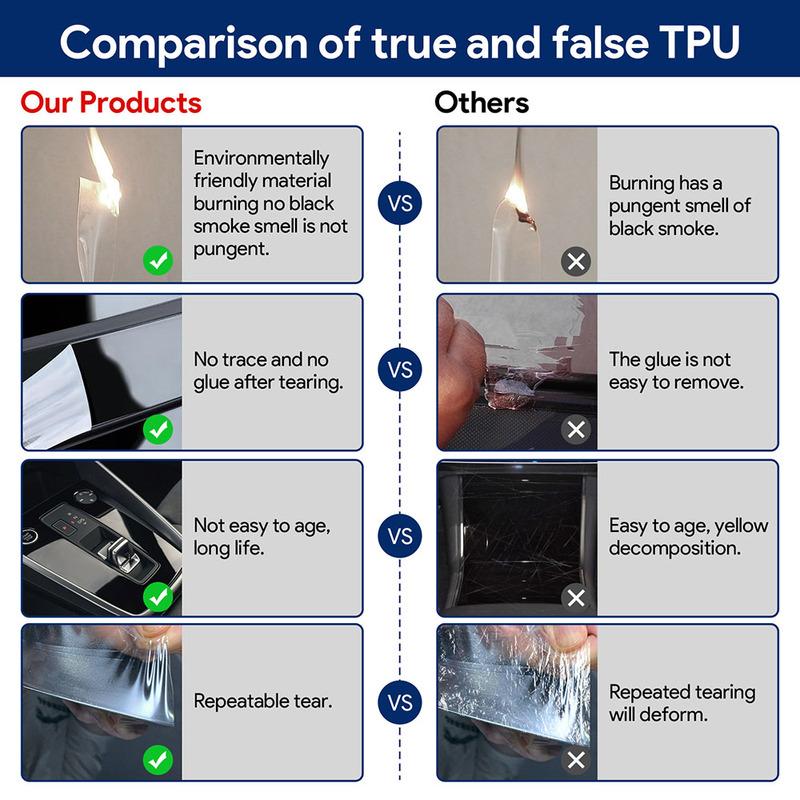 Comparison of true and false TPU

Our Products

Environmentally friendly material burning no black smoke smell is not pungent.

No trace and no glue after tearing.

Not easy to age, long life.

Repeatable tear.

VS

VS

VS

VS

Others

Burning has a pungent smell of black smoke.

The glue is not easy to remove.

Easy to age, yellow decomposition.

Repeated tearing will deform.