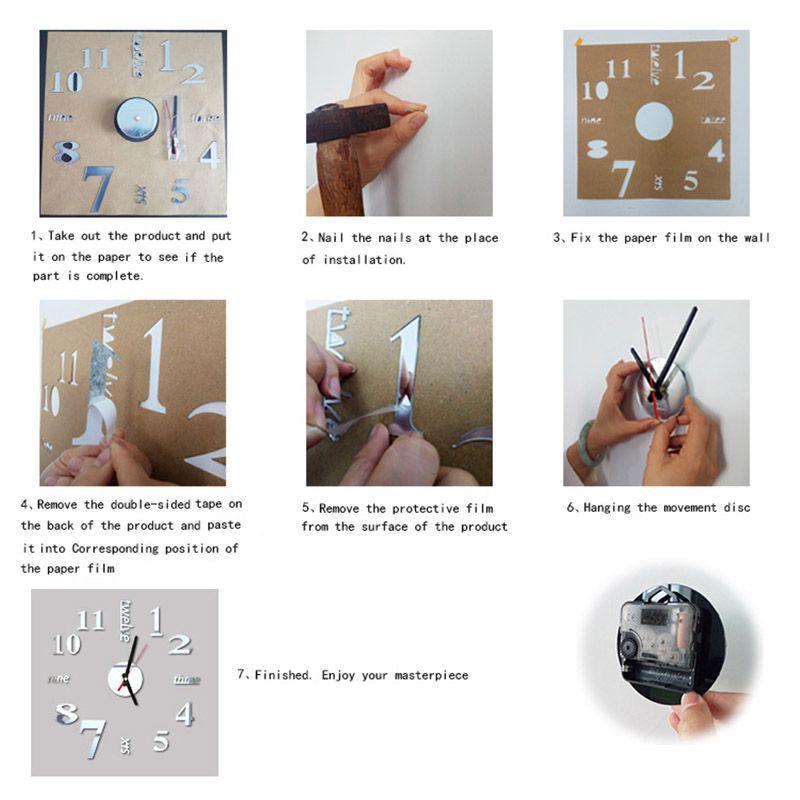 11 twelve 1 2
10
nine three
8 4
7 six 5

1、Take out the product and put it on the paper to see if the part is complete.

2、Nail the nails at the place of installation.

11 twelve 1 2
10
nine three
8 4
7 six 5

3、Fix the paper film on the wall

4、Remove the double-sided tape on the back of the product and paste it into Corresponding position of the paper film

5、Remove the protective film from the surface of the product

6、Hanging the movement disc

11 twelve 1 2
10
nine three
8 4
7 six 5

7、Finished. Enjoy your masterpiece