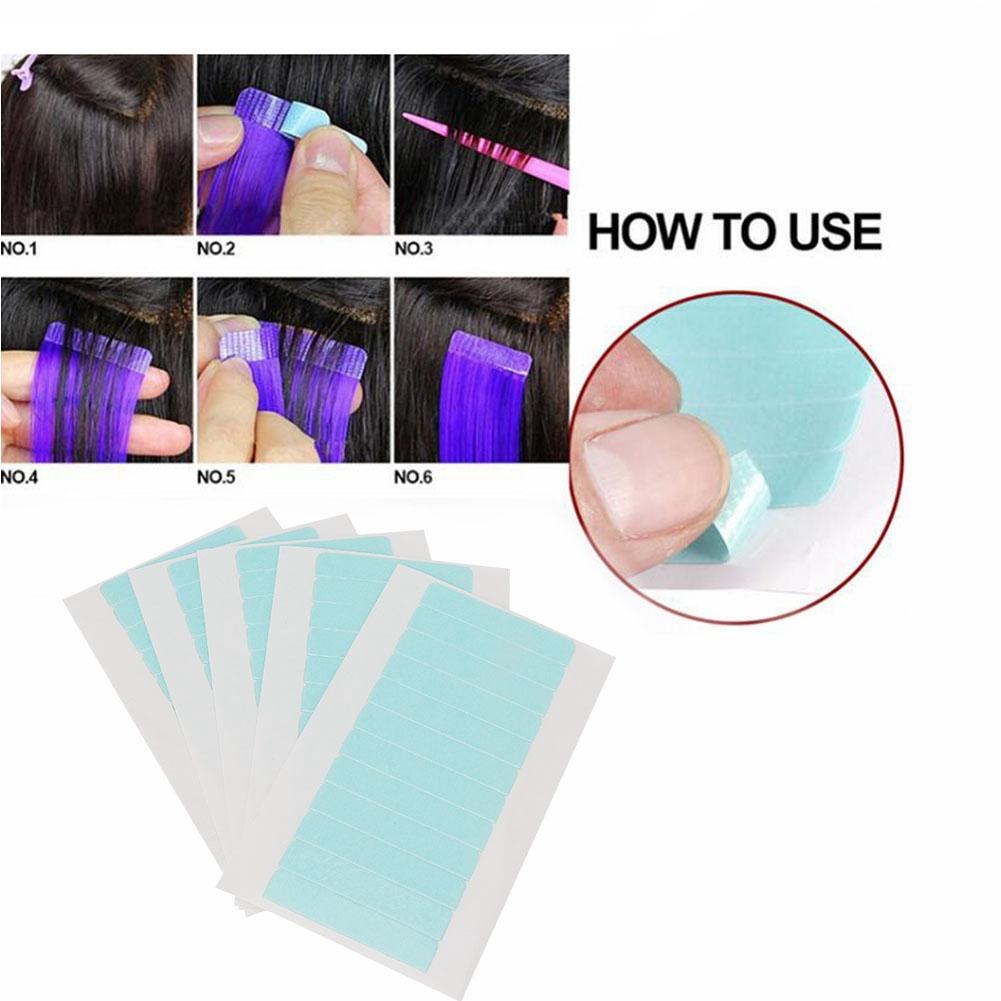 NO.1
NO.2
NO.3
HOW TO USE
NO.4
NO.5
NO.6