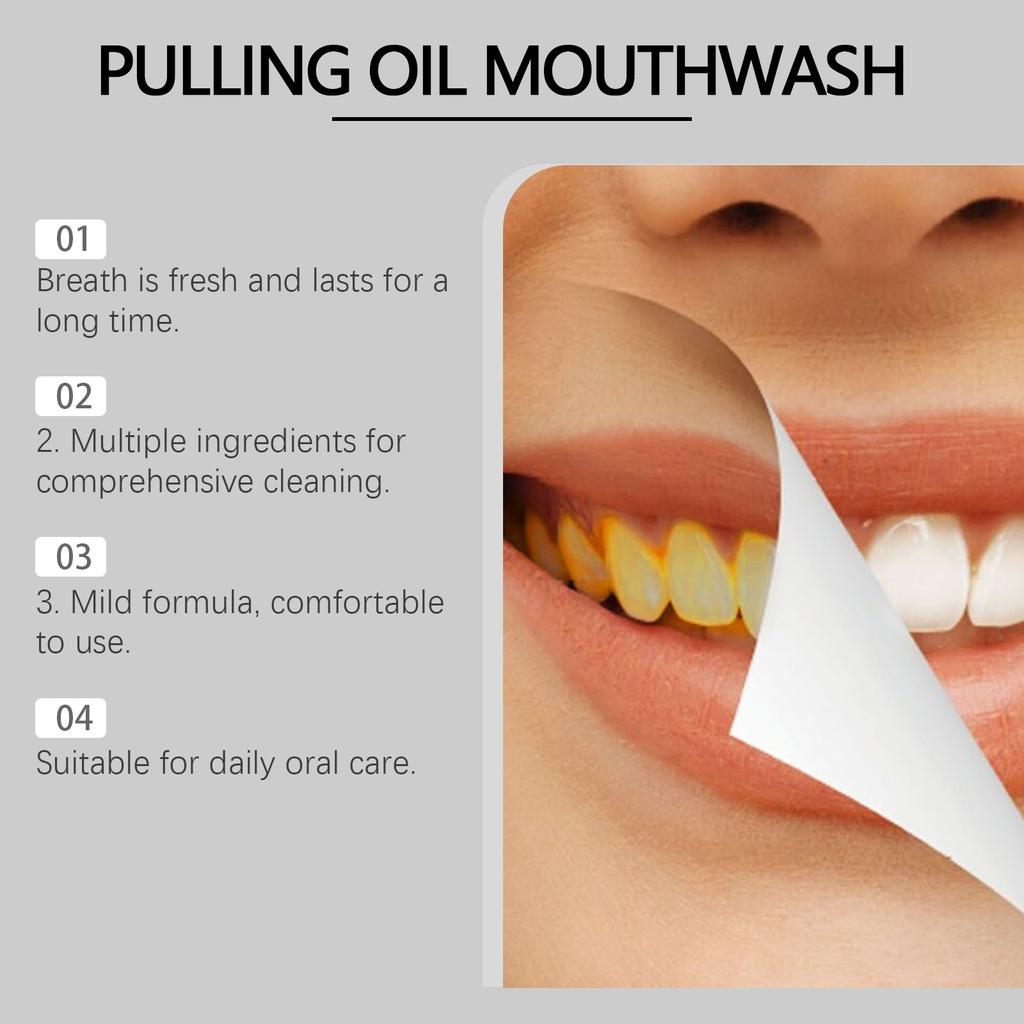 PULLING OIL MOUTHWASH

01
Breath is fresh and lasts for a long time.

02
2. Multiple ingredients for comprehensive cleaning.

03
3. Mild formula, comfortable to use.

04
Suitable for daily oral care.