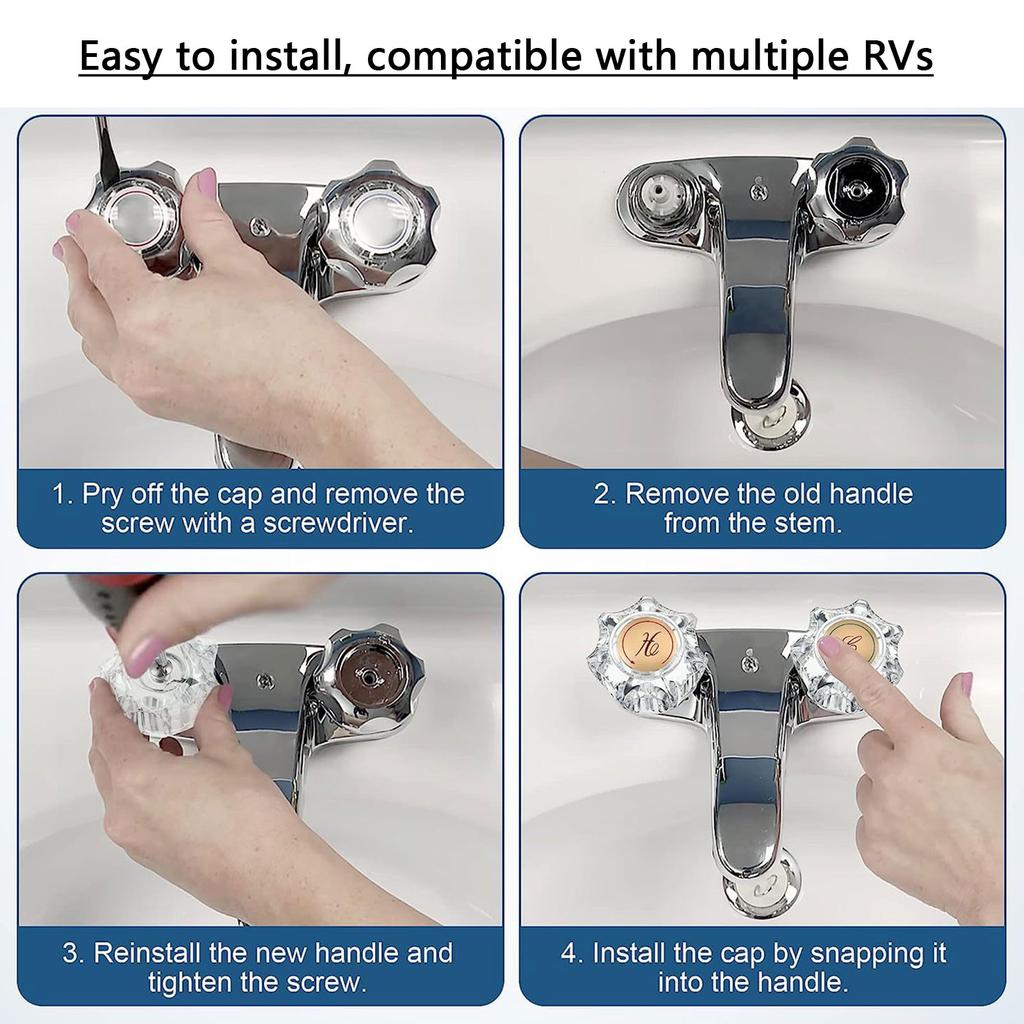 Easy to install, compatible with multiple RVs

1. Pry off the cap and remove the screw with a screwdriver.

2. Remove the old handle from the stem.

3. Reinstall the new handle and tighten the screw.

H

C

4. Install the cap by snapping it into the handle.