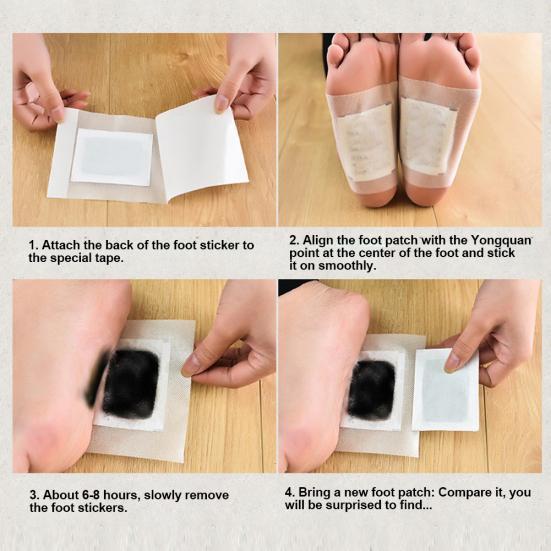 1. Attach the back of the foot sticker to the special tape.

2. Align the foot patch with the Yongquan point at the center of the foot and stick it on smoothly.

3. About 6-8 hours, slowly remove the foot stickers.

4. Bring a new foot patch: Compare it, you will be surprised to find...