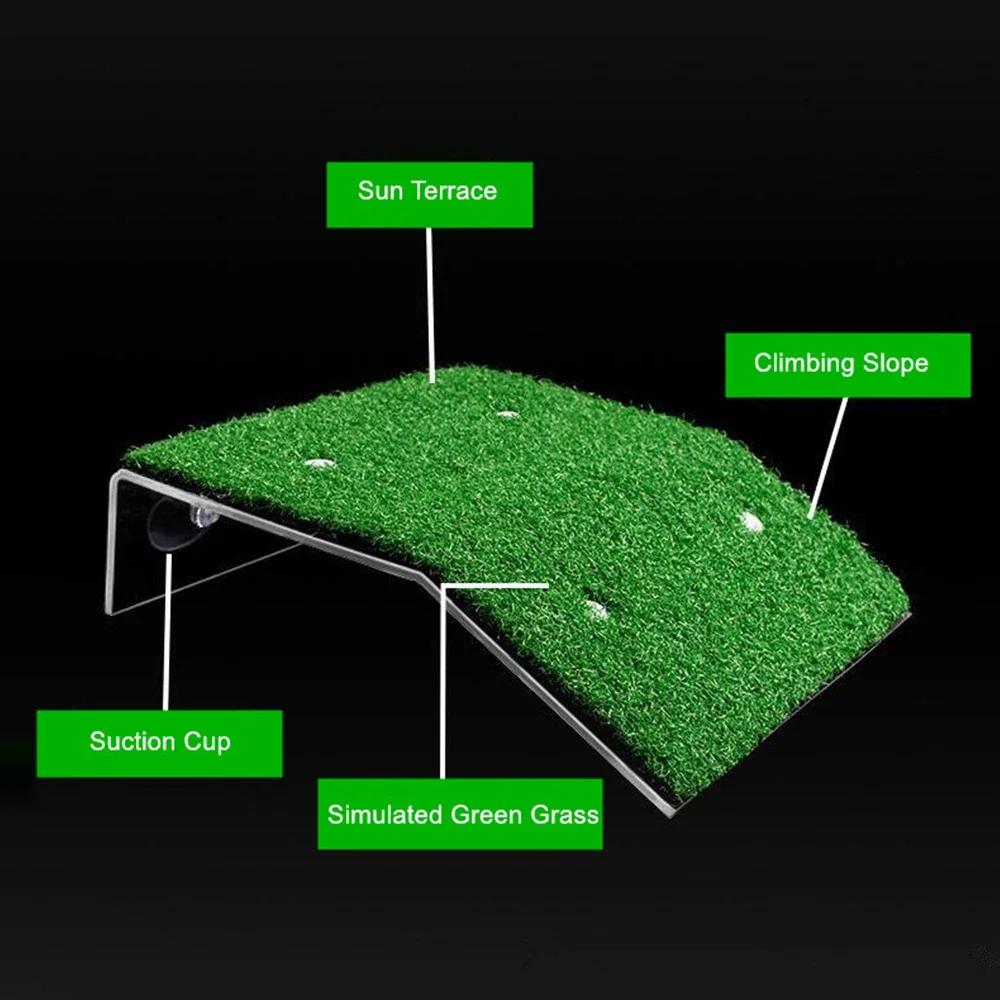 Sun Terrace

Climbing Slope

Suction Cup

Simulated Green Grass