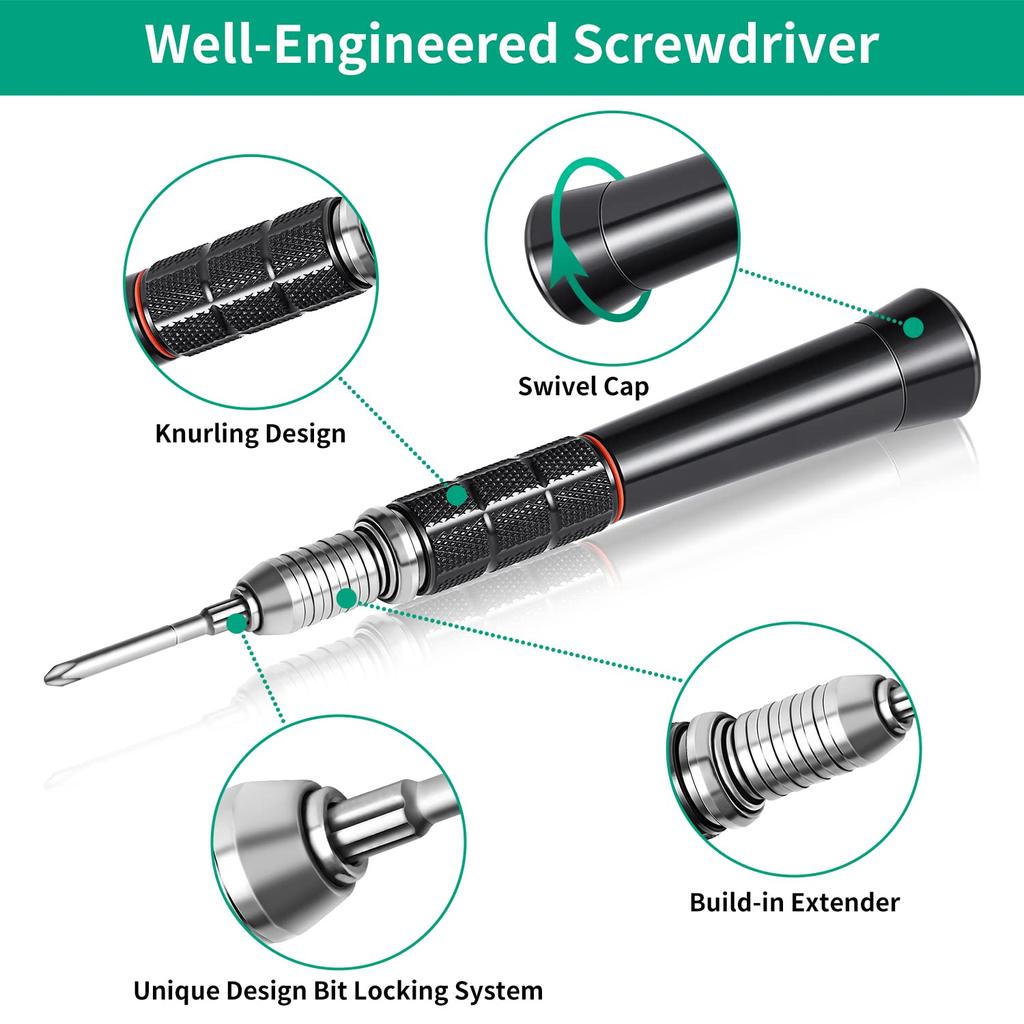 Well-Engineered Screwdriver

Swivel Cap

Knurling Design

Build-in Extender

Unique Design Bit Locking System