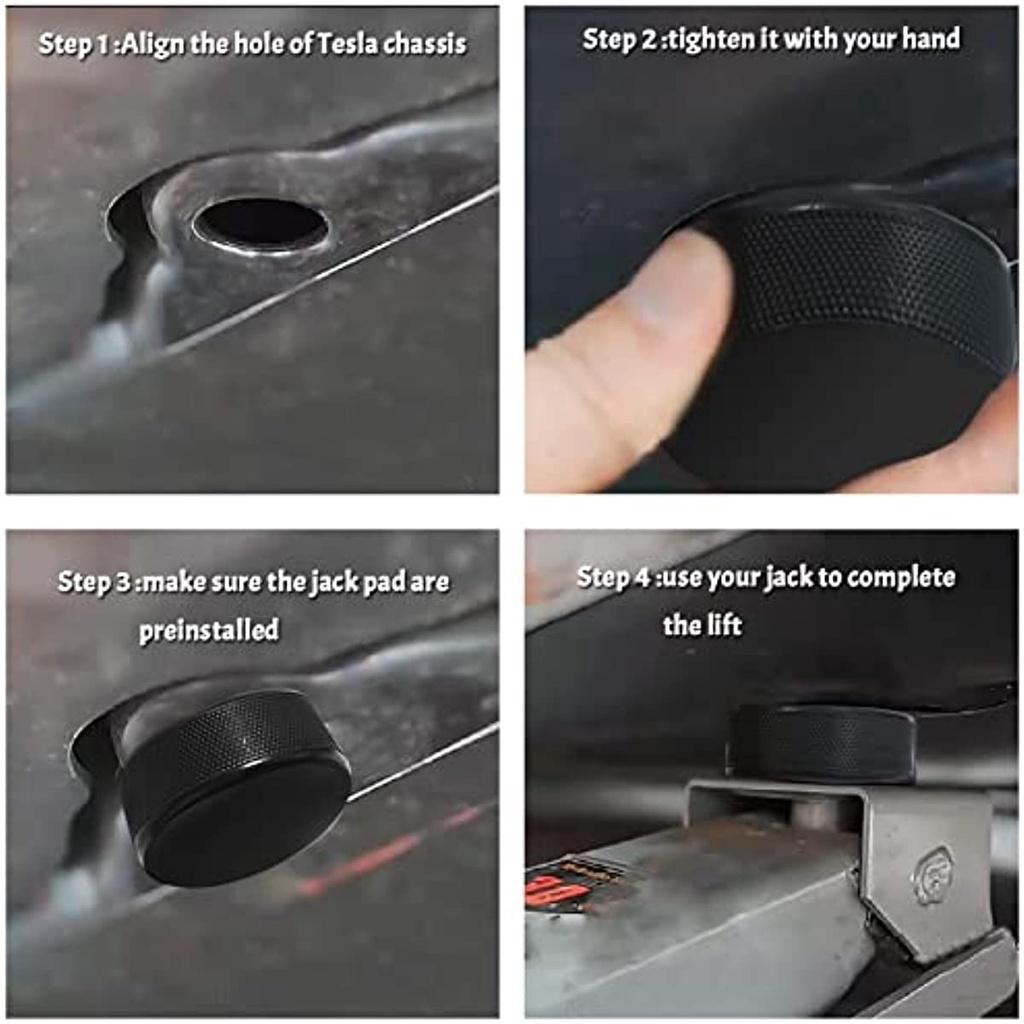 Step 1 :Align the hole of Tesla chassis

Step 2 :tighten it with your hand

Step 3 :make sure the jack pad are preinstalled

Step 4 :use your jack to complete the lift