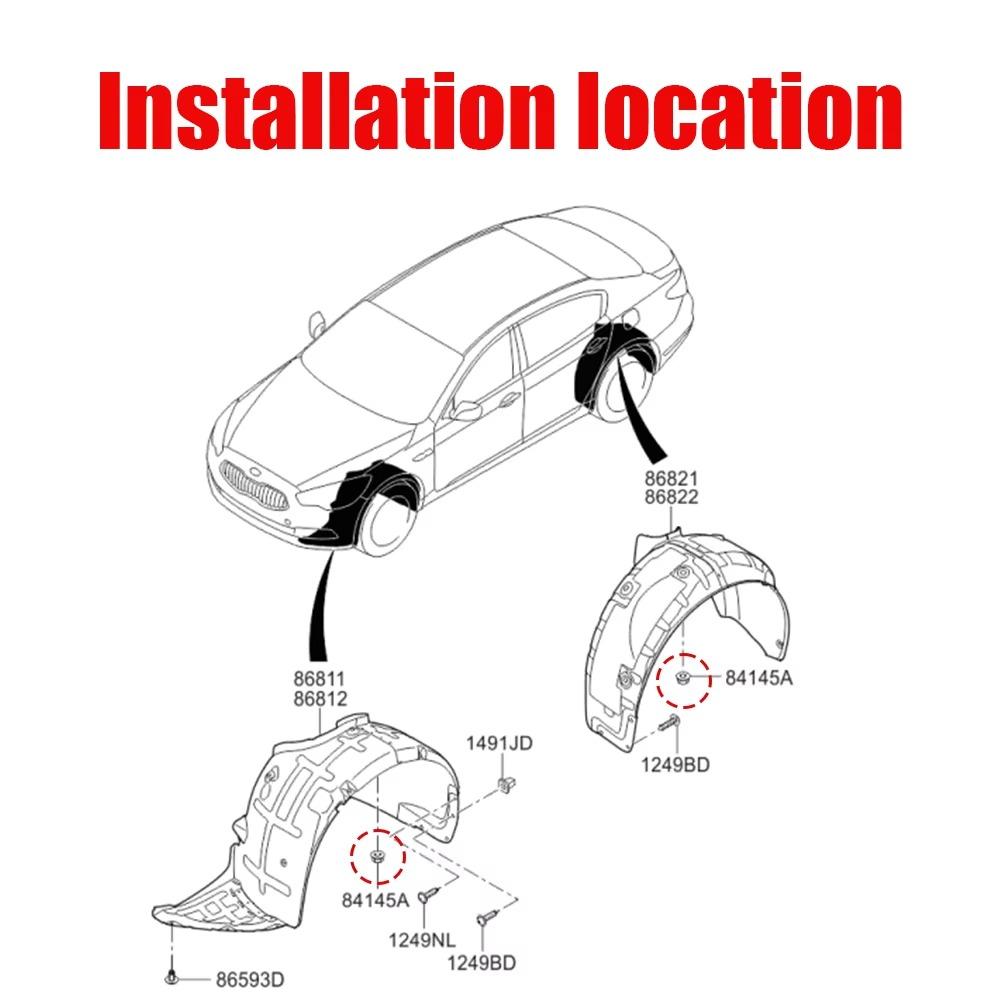 Installation location

86821
86822

84145A

1249BD

86811
86812

1491JD

84145A

1249NL

1249BD

86593D