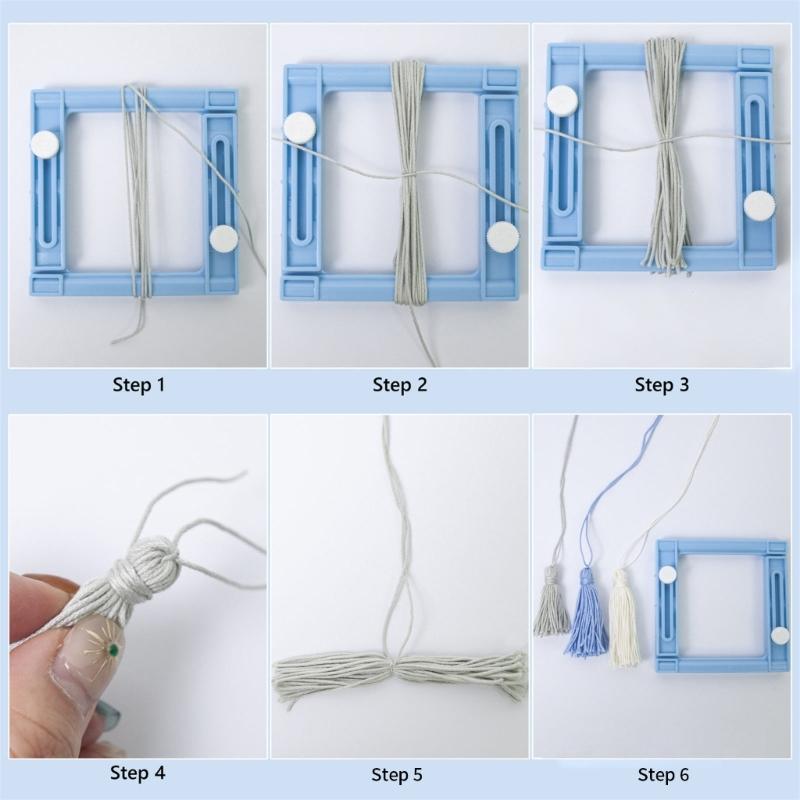 Step 1

Step 2

Step 3

Step 4

Step 5

Step 6