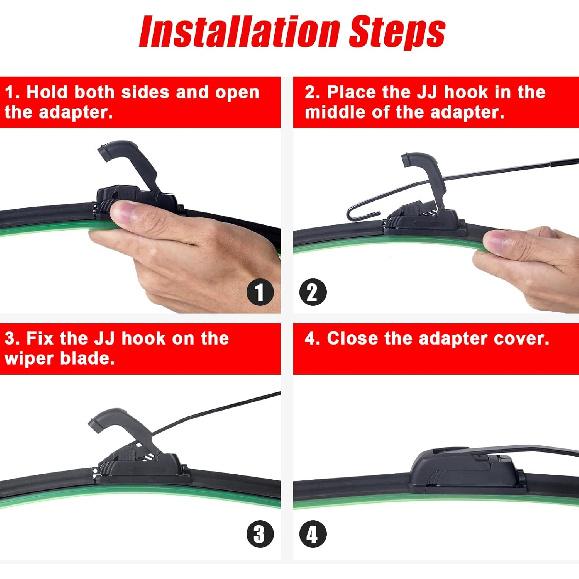 Installation Steps

1. Hold both sides and open the adapter.

1

2. Place the JJ hook in the middle of the adapter.

2

3. Fix the JJ hook on the wiper blade.

3

4. Close the adapter cover.

4