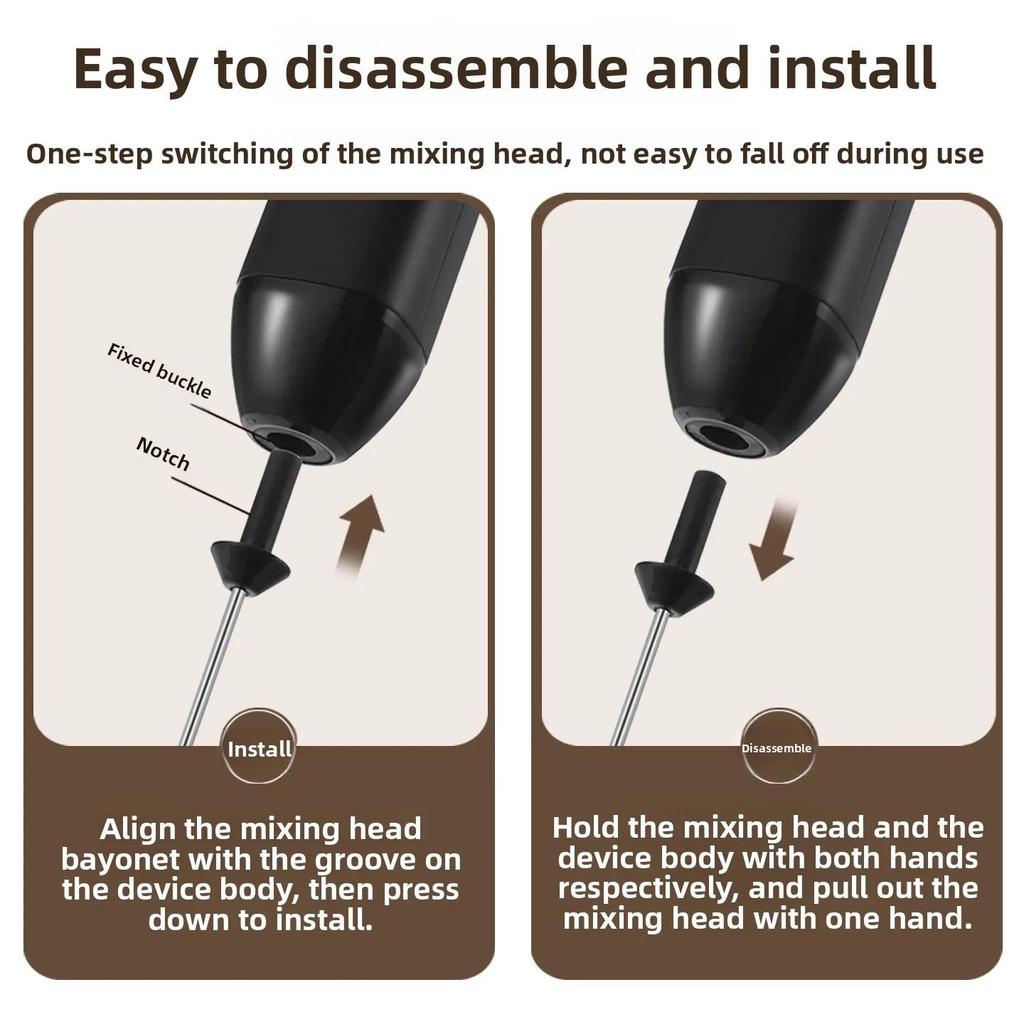 Easy to disassemble and install

One-step switching of the mixing head, not easy to fall off during use

Fixed buckle

Notch

Install

Align the mixing head bayonet with the groove on the device body, then press down to install.

Disassemble

Hold the mixing head and the device body with both hands respectively, and pull out the mixing head with one hand.