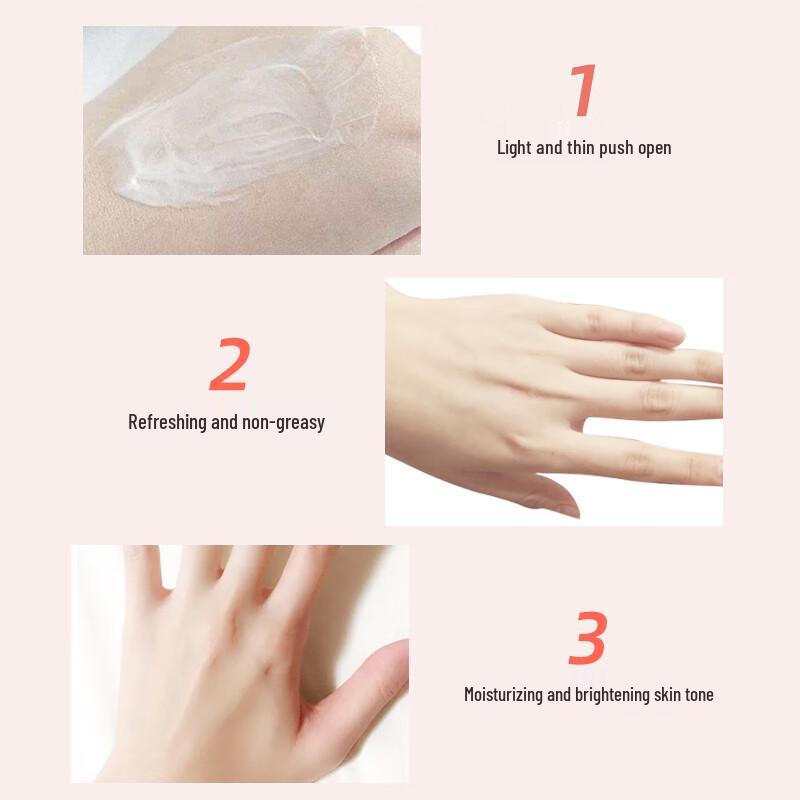 1
Light and thin push open

2
Refreshing and non-greasy

3
Moisturizing and brightening skin tone