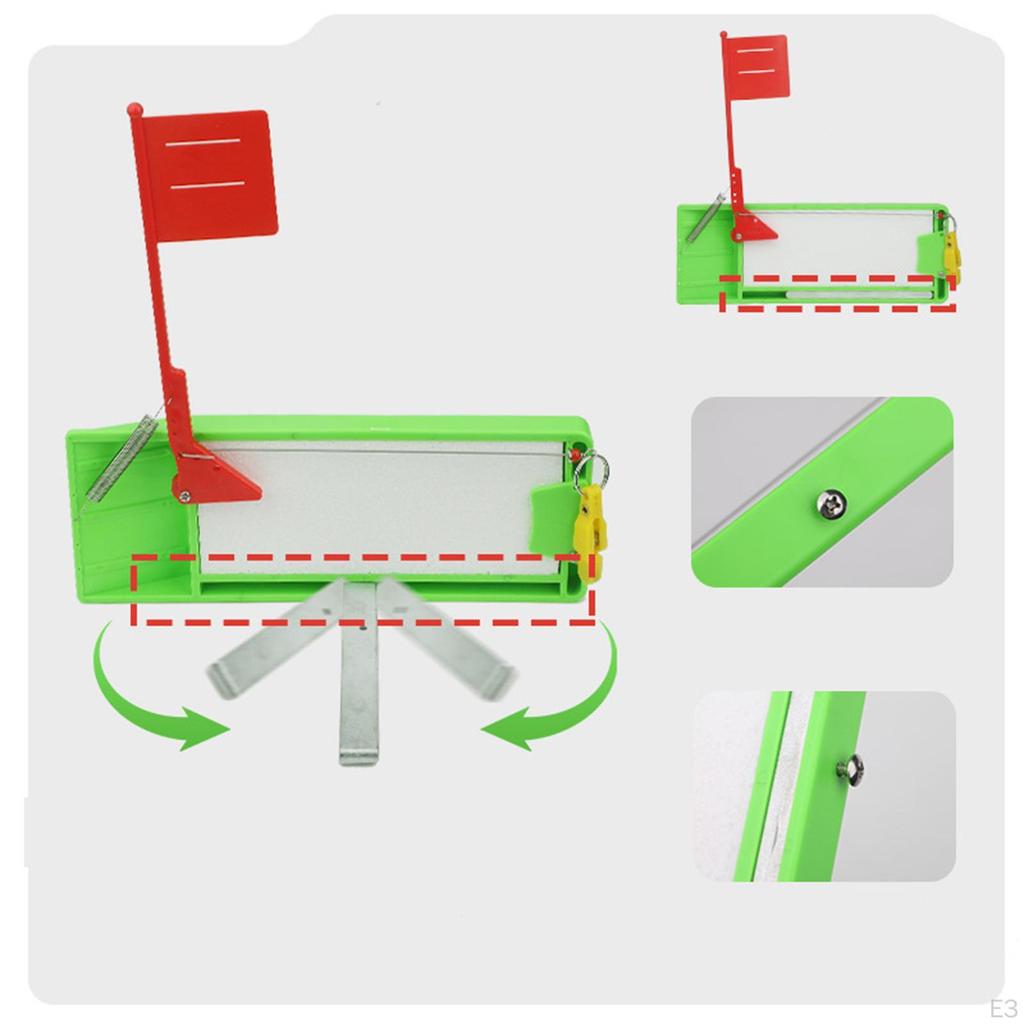 E3