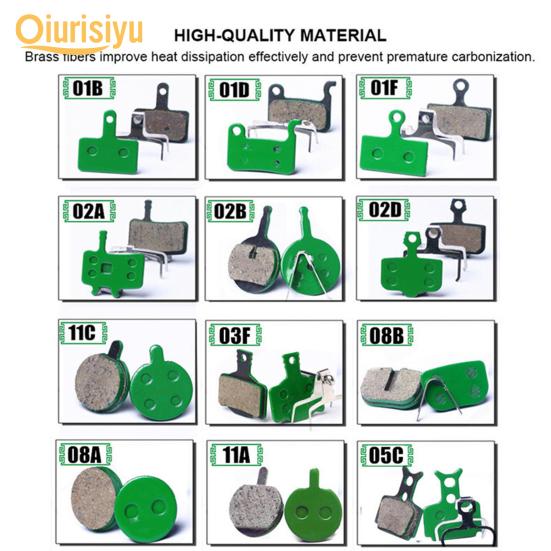 Oiurisiyu

HIGH-QUALITY MATERIAL

Brass fibers improve heat dissipation effectively and prevent premature carbonization.

01B

01D

01F

02A

02B

02D

11C

03F

08B

08A

11A

05C