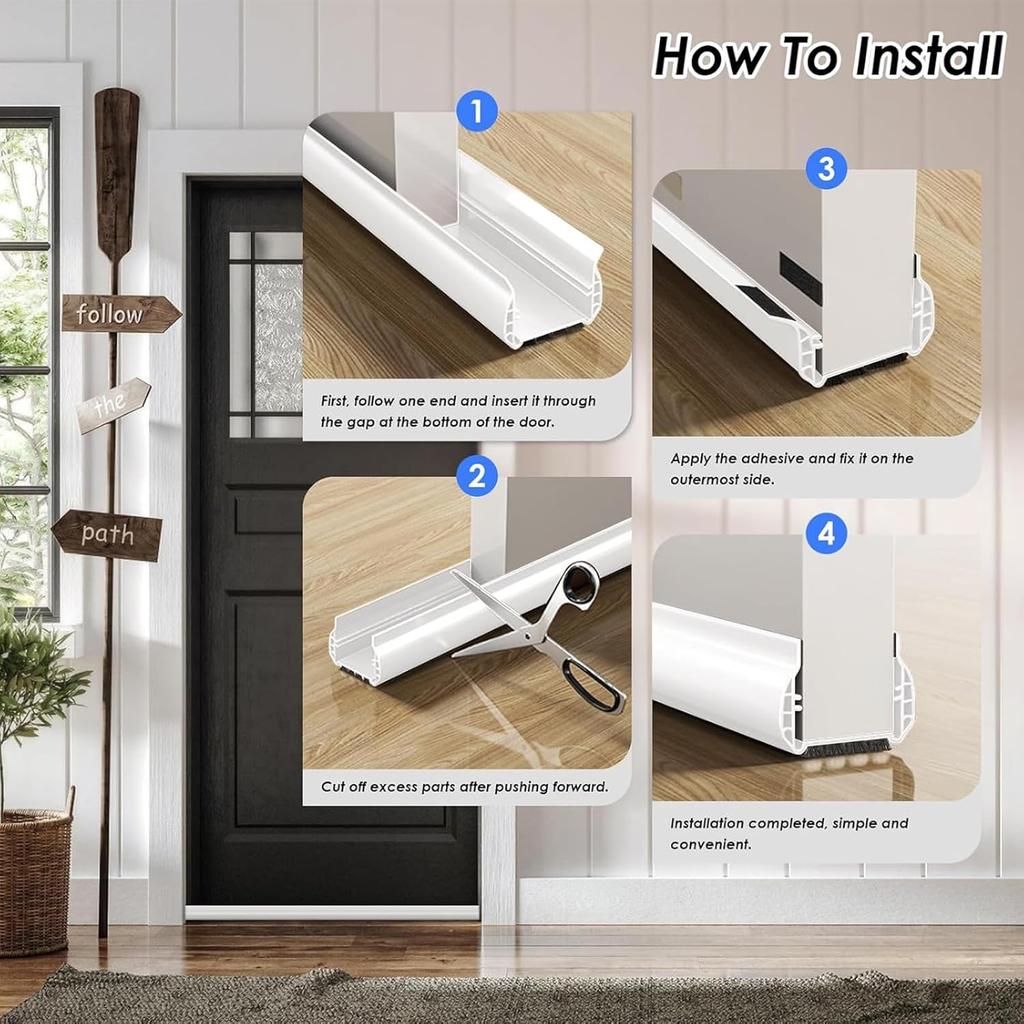 How To Install

follow

the

path

1

First, follow one end and insert it through the gap at the bottom of the door.

2

Cut off excess parts after pushing forward.

3

Apply the adhesive and fix it on the outermost side.

4

Installation completed, simple and convenient.