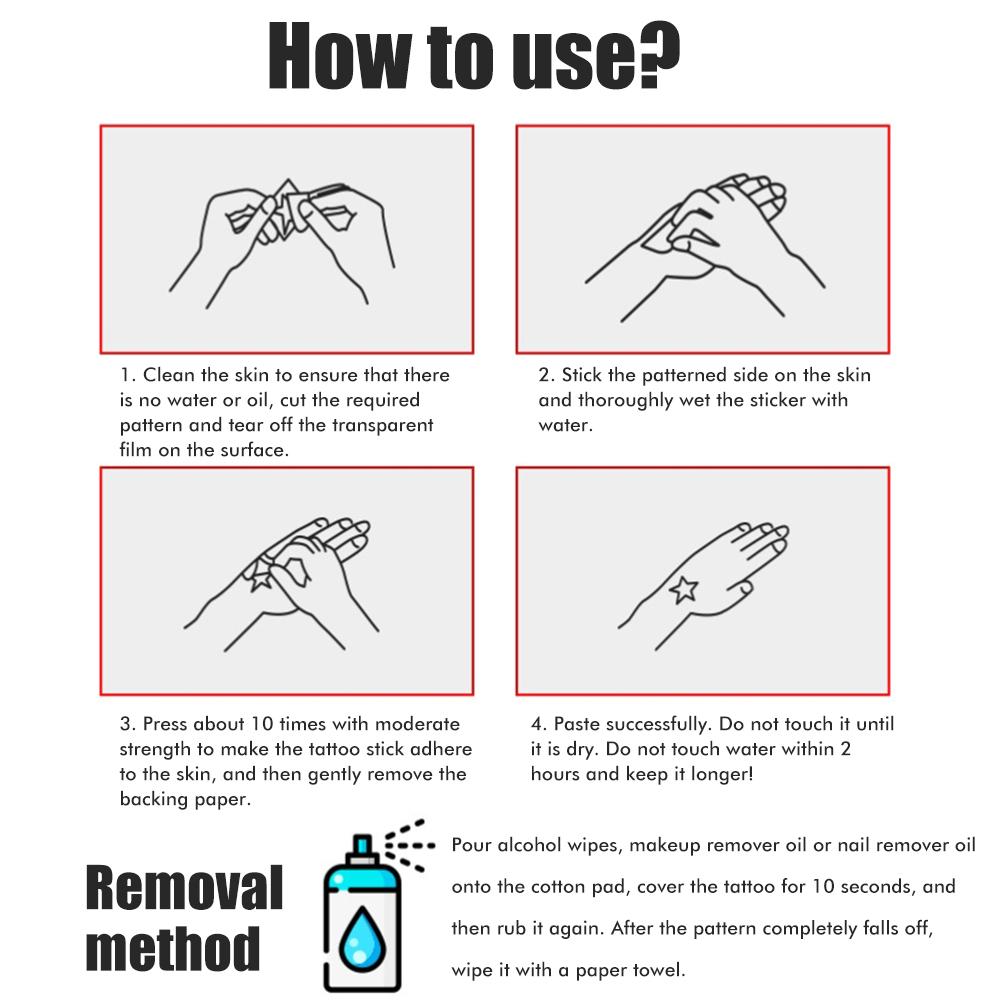 How to use?

1. Clean the skin to ensure that there is no water or oil, cut the required pattern and tear off the transparent film on the surface.

2. Stick the patterned side on the skin and thoroughly wet the sticker with water.

3. Press about 10 times with moderate strength to make the tattoo stick adhere to the skin, and then gently remove the backing paper.

4. Paste successfully. Do not touch it until it is dry. Do not touch water within 2 hours and keep it longer!

Removal method

Pour alcohol wipes, makeup remover oil or nail remover oil onto the cotton pad, cover the tattoo for 10 seconds, and then rub it again. After the pattern completely falls off, wipe it with a paper towel.