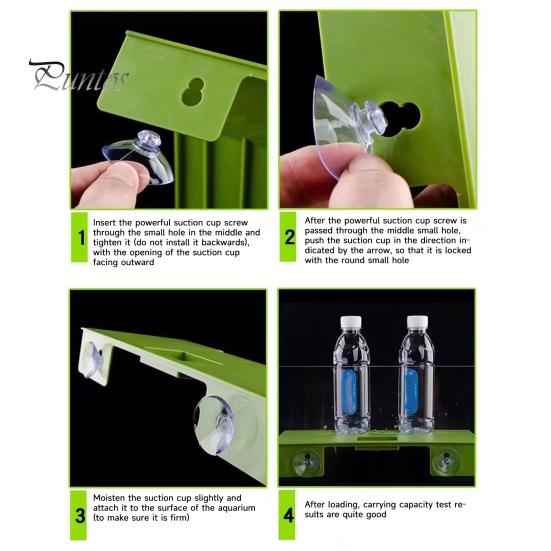 Puntos

1 Insert the powerful suction cup screw through the small hole in the middle and tighten it (do not install it backwards), with the opening of the suction cup facing outward

2 After the powerful suction cup screw is passed through the middle small hole, push the suction cup in the direction indicated by the arrow, so that it is locked with the round small hole

3 Moisten the suction cup slightly and attach it to the surface of the aquarium (to make sure it is firm)

4 After loading, carrying capacity test results are quite good