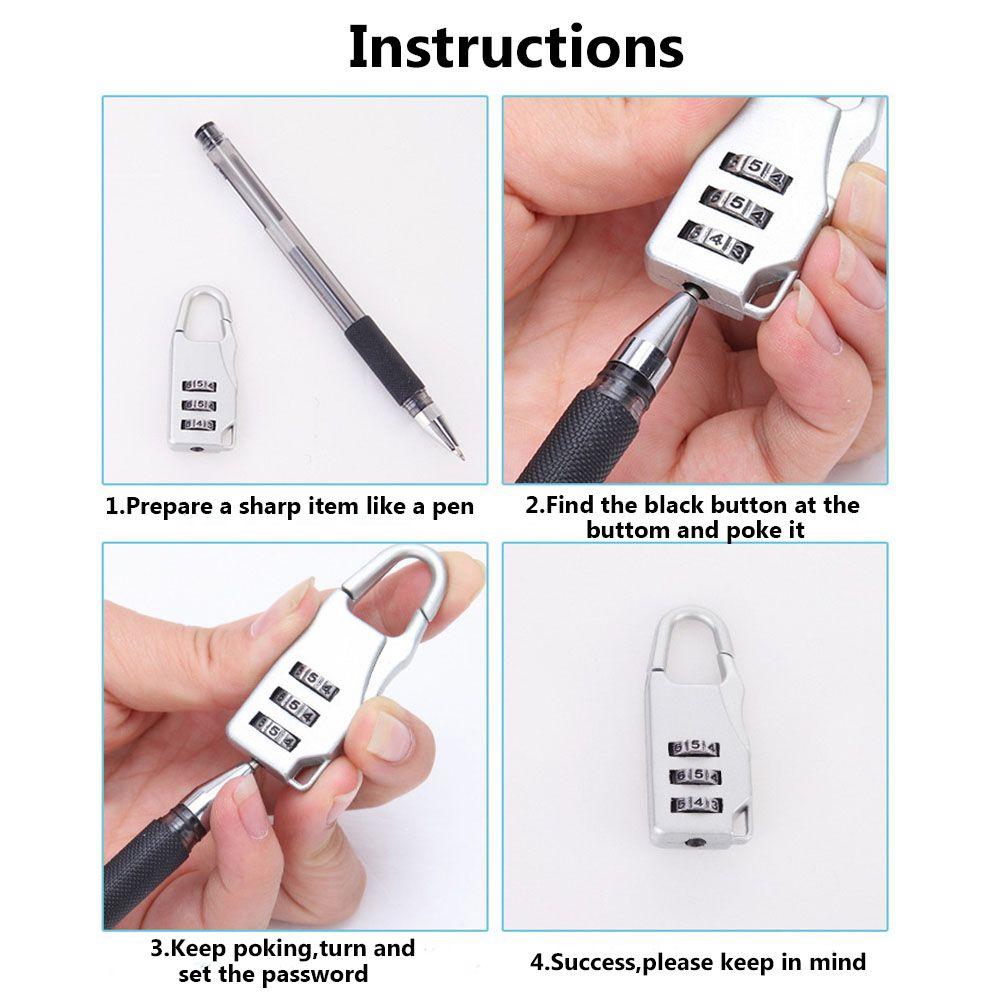 Instructions

1.Prepare a sharp item like a pen

2.Find the black button at the buttom and poke it

3.Keep poking,turn and set the password

4.Success,please keep in mind