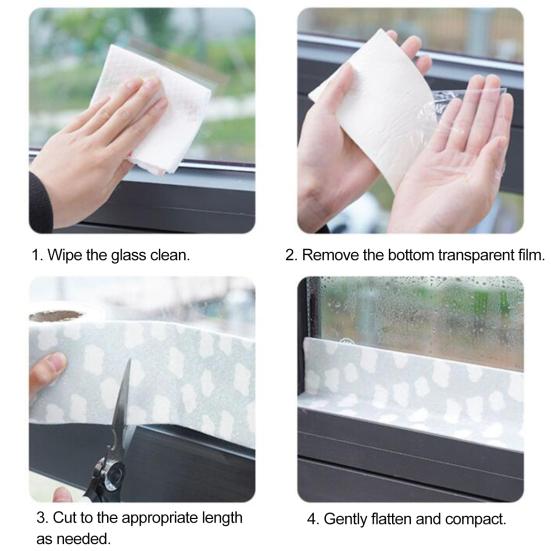 1. Wipe the glass clean.

2. Remove the bottom transparent film.

3. Cut to the appropriate length as needed.

4. Gently flatten and compact.