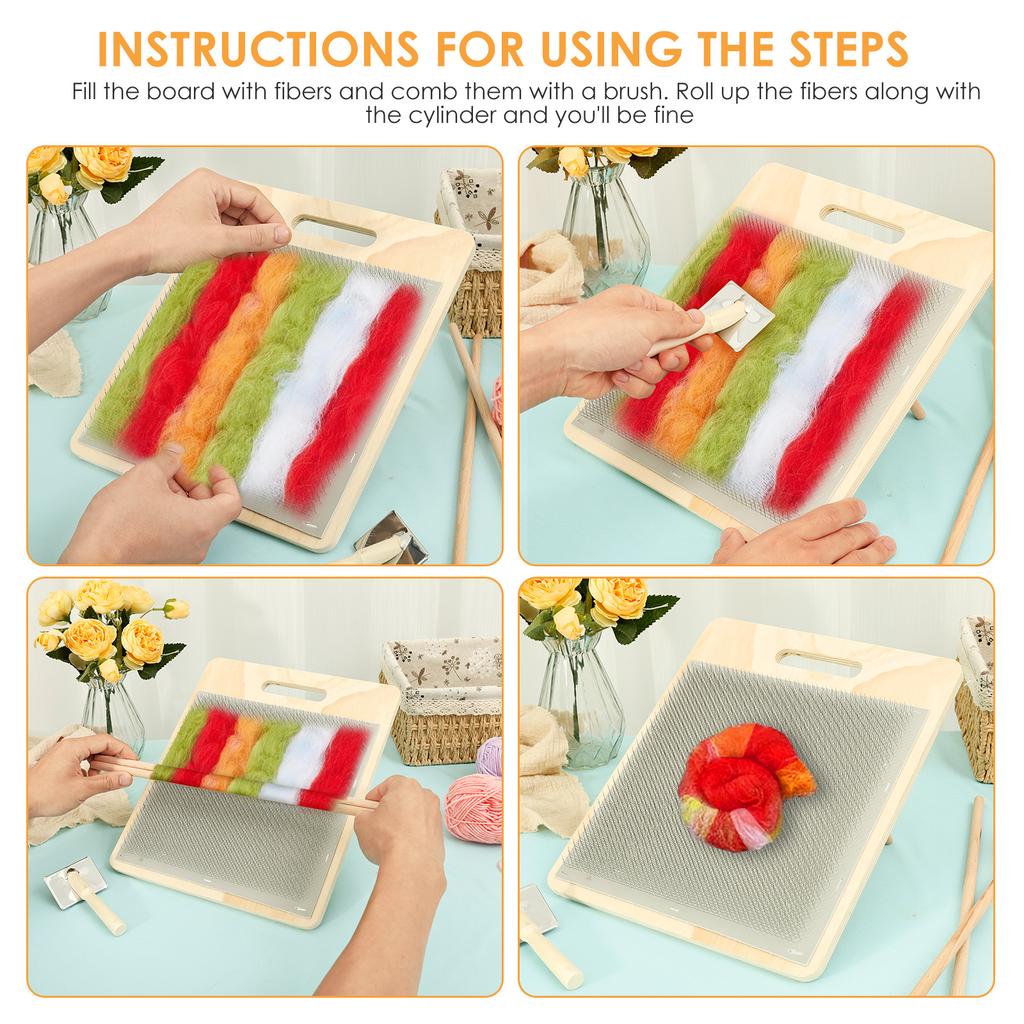 INSTRUCTIONS FOR USING THE STEPS

Fill the board with fibers and comb them with a brush. Roll up the fibers along with the cylinder and you'll be fine