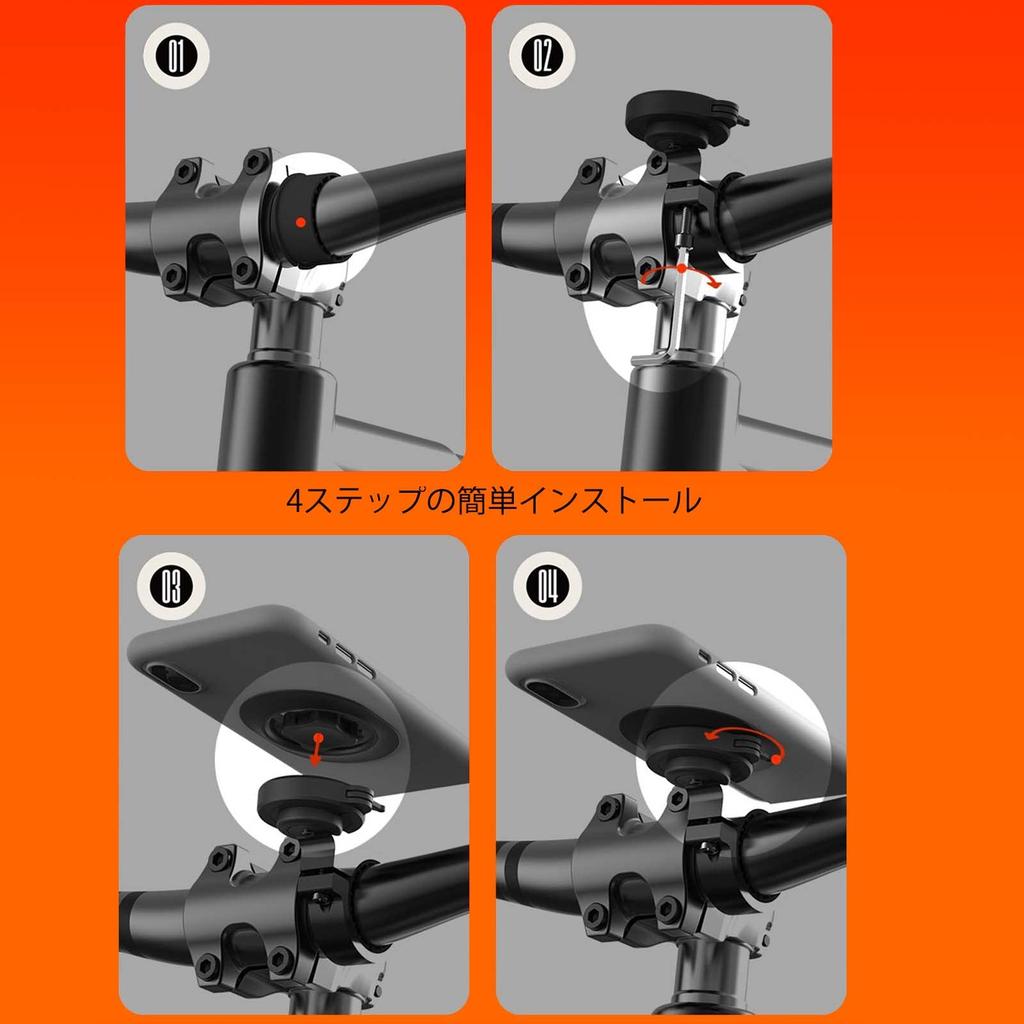 01

02

4ステップの簡単インストール

03

04