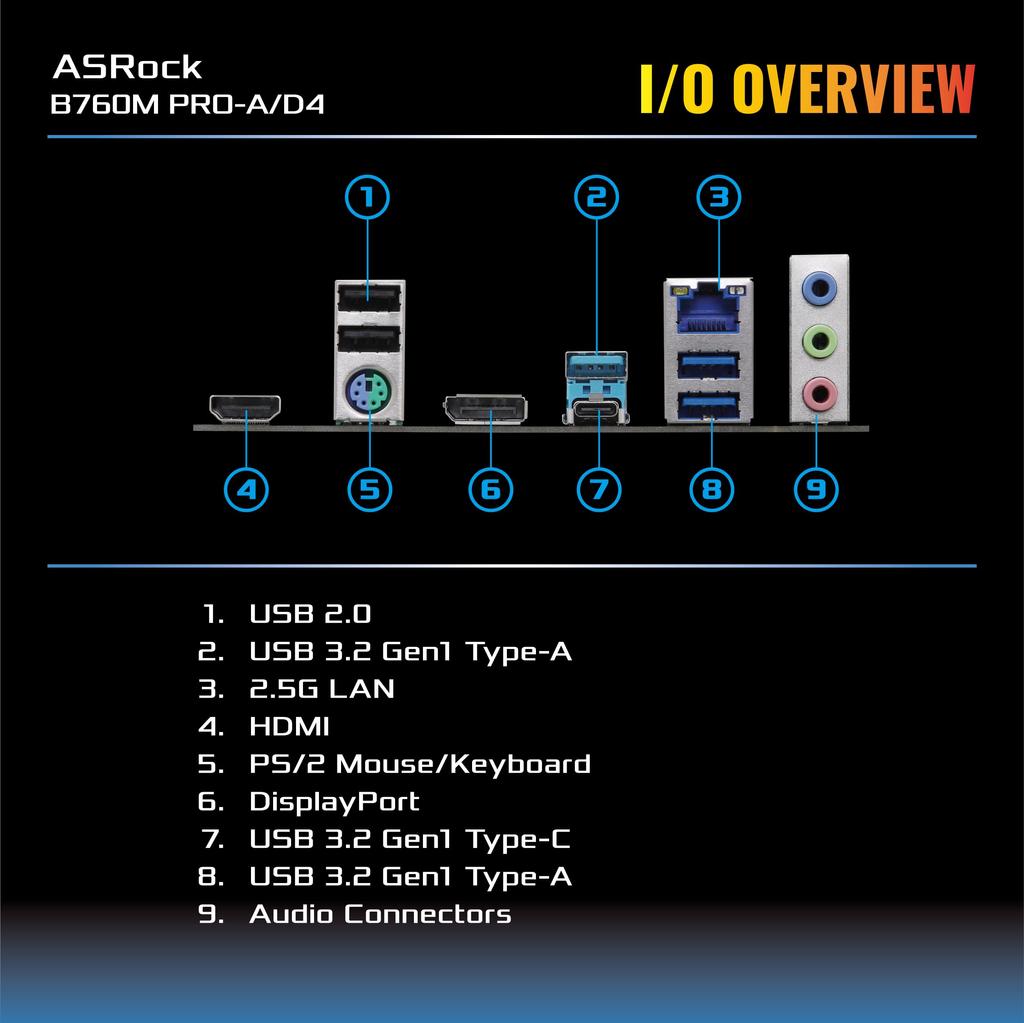 ASRock
B760M PRO-A/D4

I/O OVERVIEW

1 2 3

4 5 6 7 8 9

1. USB 2.0
2. USB 3.2 Gen1 Type-A
3. 2.5G LAN
4. HDMI
5. PS/2 Mouse/Keyboard
6. DisplayPort
7. USB 3.2 Gen1 Type-C
8. USB 3.2 Gen1 Type-A
9. Audio Connectors