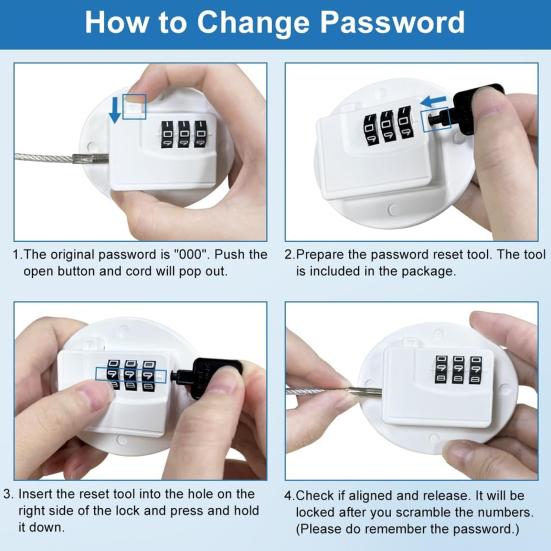 How to Change Password

1.The original password is "000". Push the open button and cord will pop out.

2.Prepare the password reset tool. The tool is included in the package.

3. Insert the reset tool into the hole on the right side of the lock and press and hold it down.

4.Check if aligned and release. It will be locked after you scramble the numbers. (Please do remember the password.)