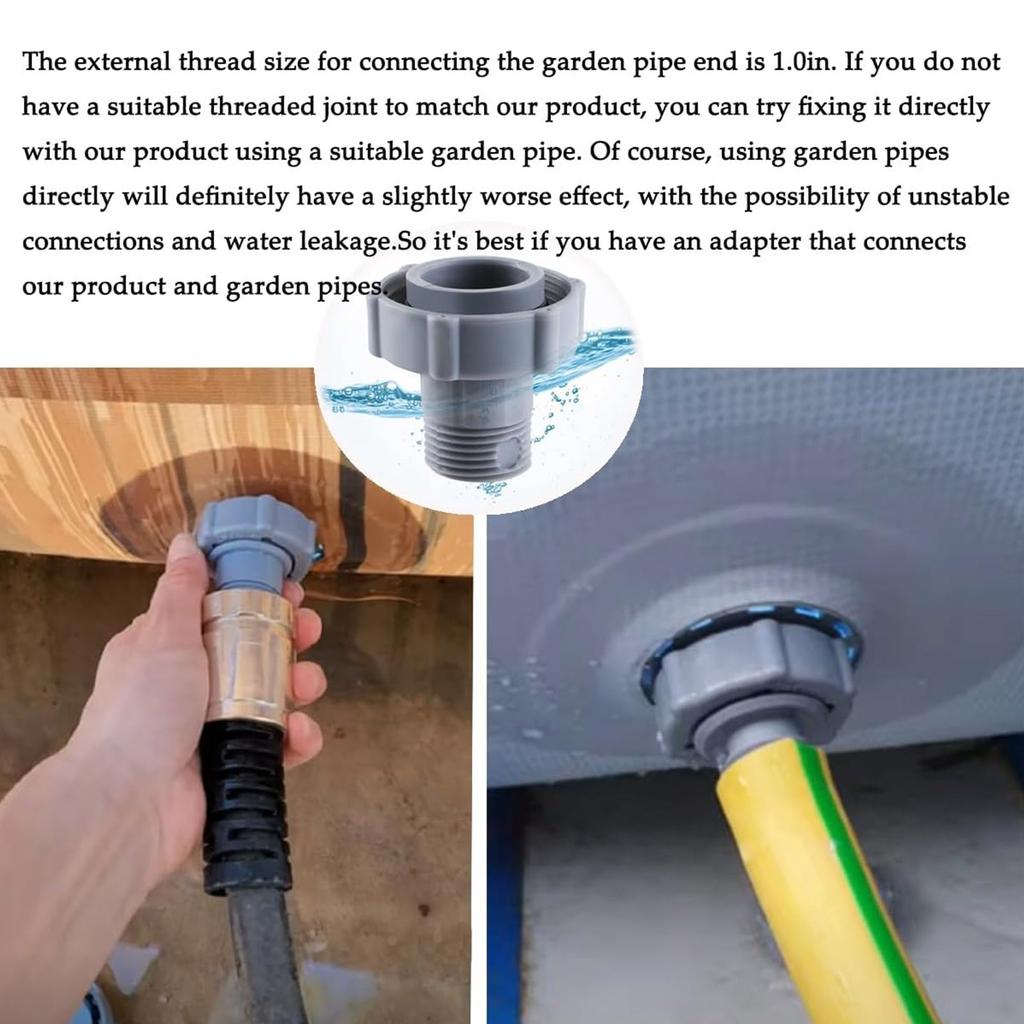 The external thread size for connecting the garden pipe end is 1.0in. If you do not have a suitable threaded joint to match our product, you can try fixing it directly with our product using a suitable garden pipe. Of course, using garden pipes directly will definitely have a slightly worse effect, with the possibility of unstable connections and water leakage.So it's best if you have an adapter that connects our product and garden pipes.