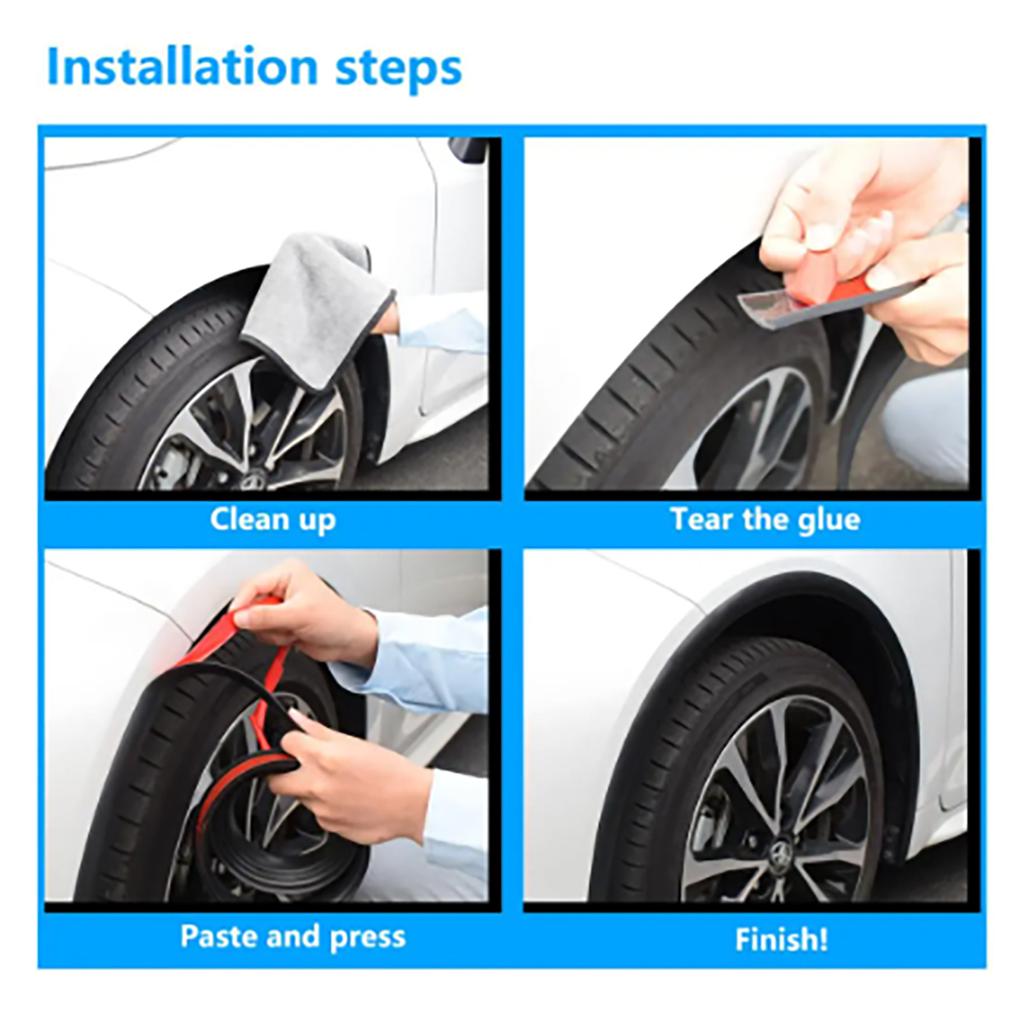 Installation steps

Clean up

Tear the glue

Paste and press

Finish!