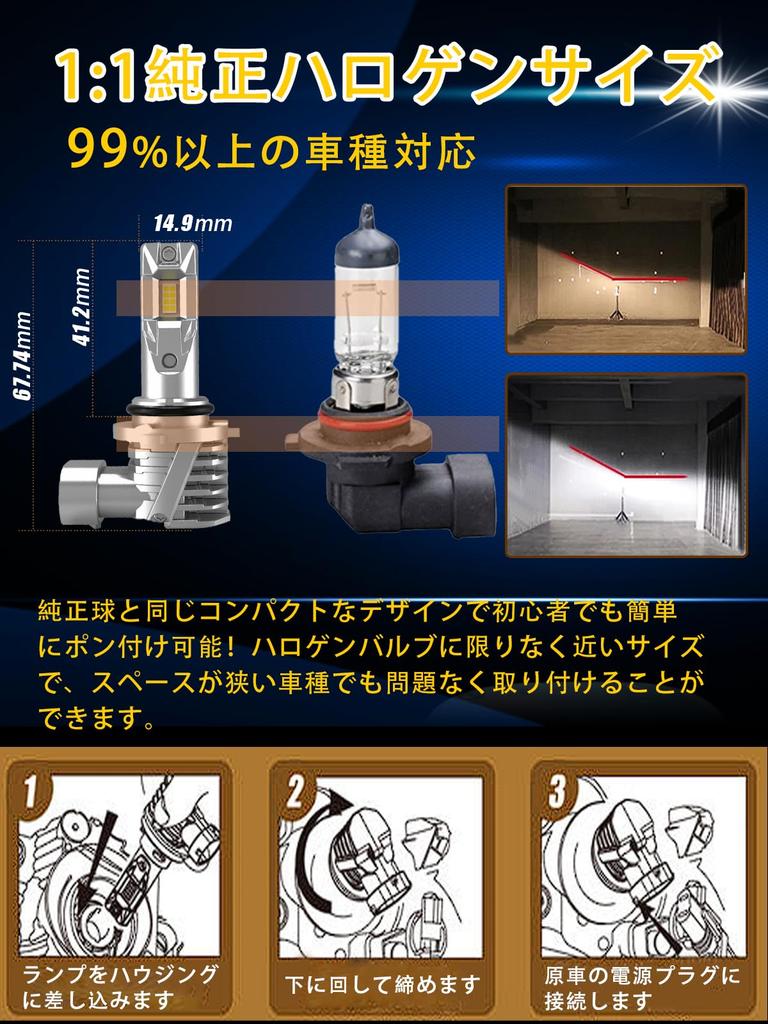 1:1純正ハロゲンサイズ

99%以上の車種対応

14.9mm

41.2mm

67.74mm

純正球と同じコンパクトなデザインで初心者でも簡単にポン付け可能！ハロゲンバルブに限りなく近いサイズで、スペースが狭い車種でも問題なく取り付けることができます。

1

ランプをハウジングに差し込みます

2

下に回して締めます

3

原車の電源プラグに接続します