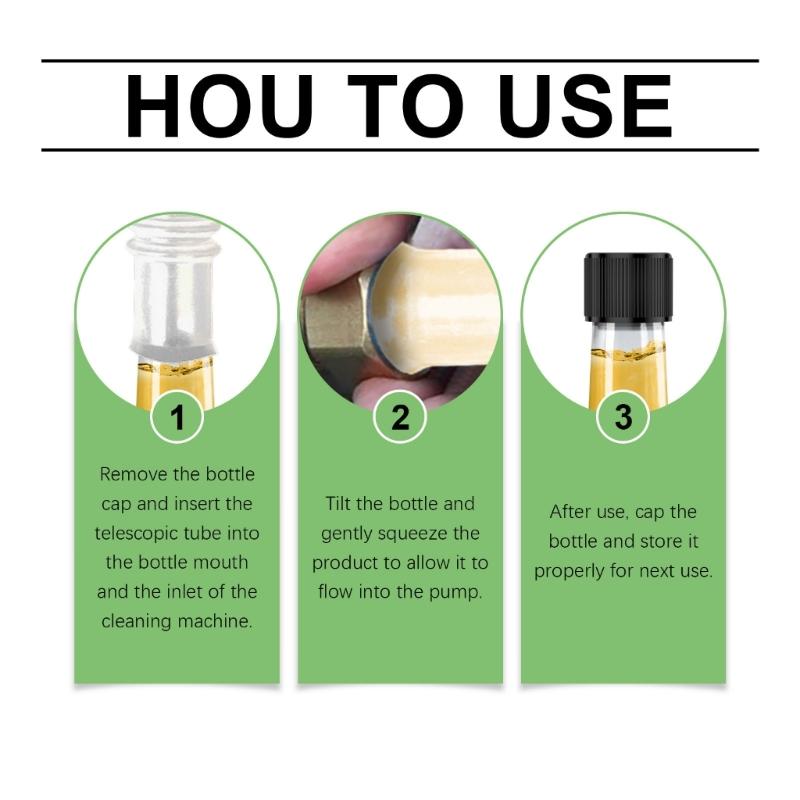 HOU TO USE

1

Remove the bottle cap and insert the telescopic tube into the bottle mouth and the inlet of the cleaning machine.

2

Tilt the bottle and gently squeeze the product to allow it to flow into the pump.

3

After use, cap the bottle and store it properly for next use.