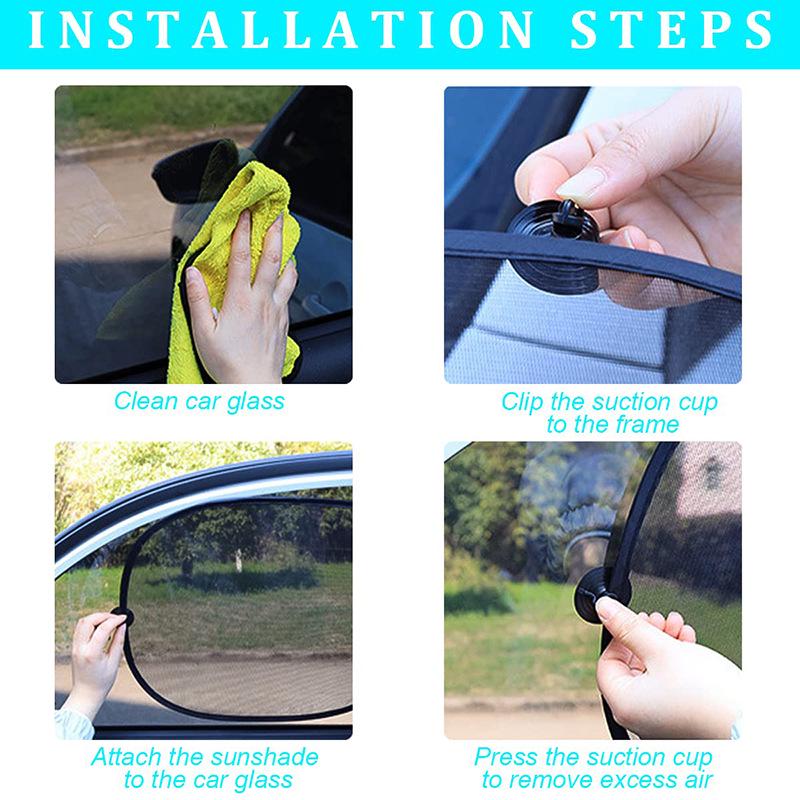 INSTALLATION STEPS

Clean car glass

Clip the suction cup to the frame

Attach the sunshade to the car glass

Press the suction cup to remove excess air