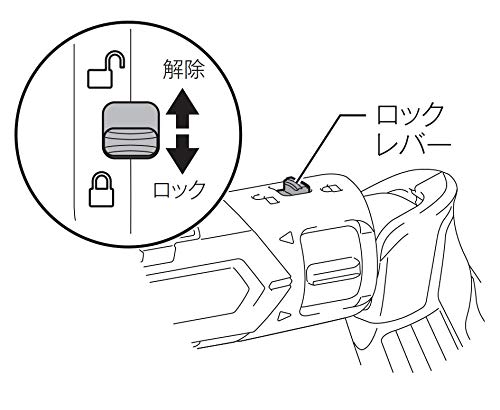 解除

ロック

ロック
レバー