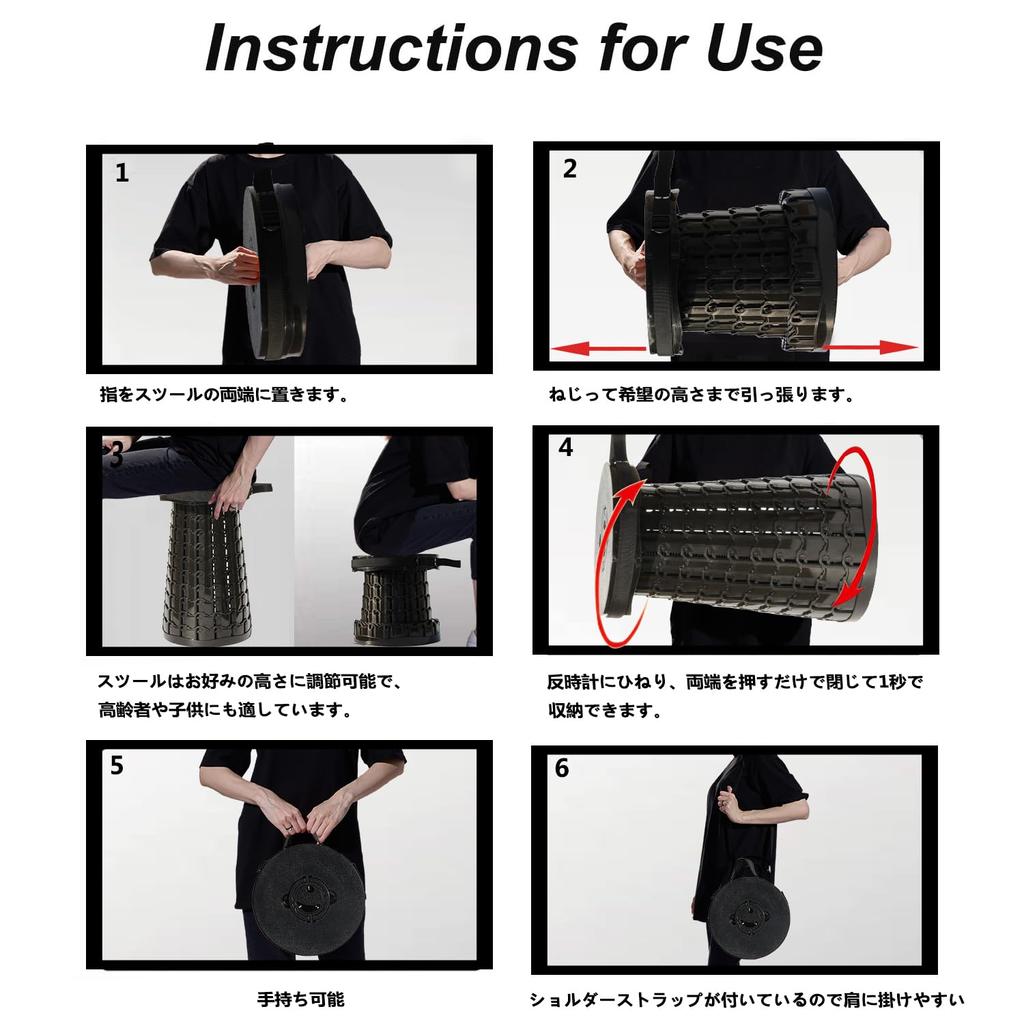 Instructions for Use

1

指をスツールの両端に置きます。

2

ねじって希望の高さまで引っ張ります。

3

スツールはお好みの高さに調節可能で、高齢者や子供にも適しています。

4

反時計にひねり、両端を押すだけで閉じて1秒で収納できます。

5

手持ち可能

6

ショルダーストラップが付いているので肩に掛けやすい