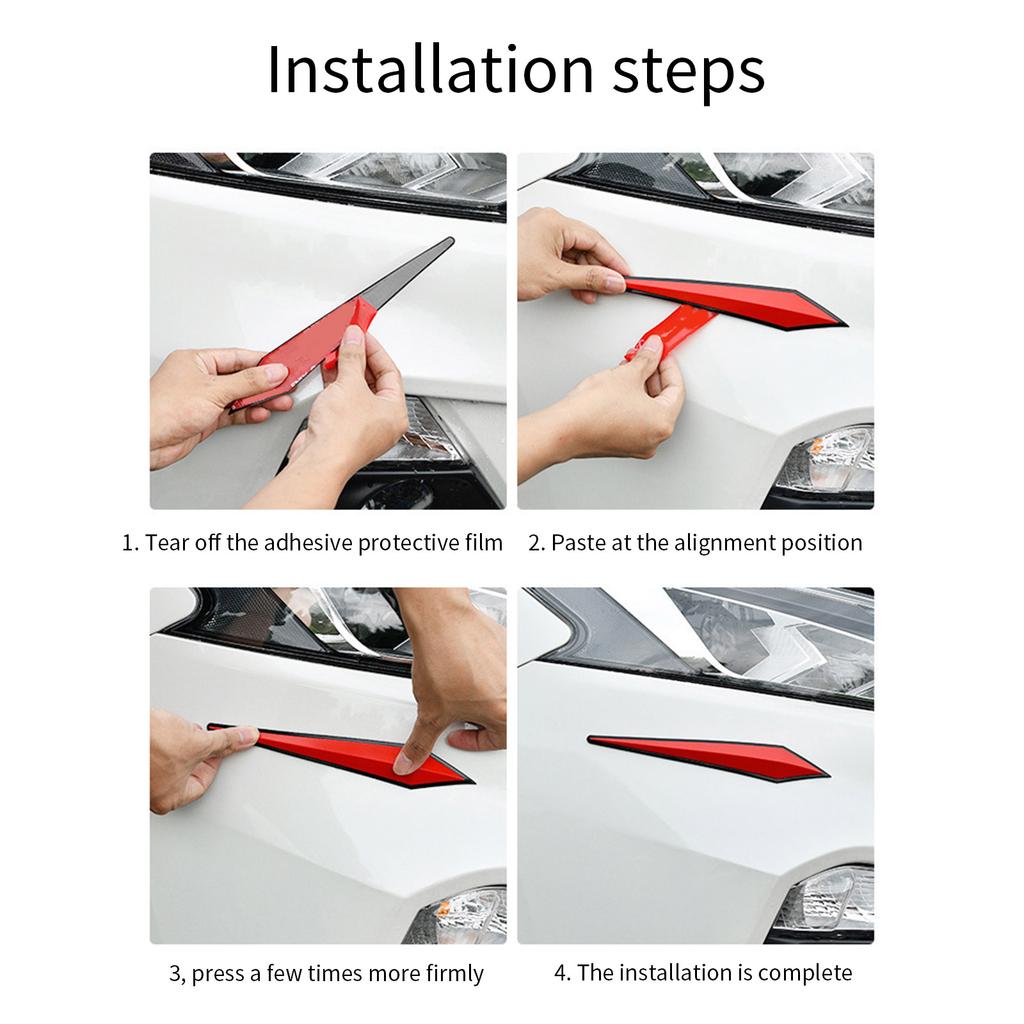 Installation steps

1. Tear off the adhesive protective film

2. Paste at the alignment position

3, press a few times more firmly

4. The installation is complete