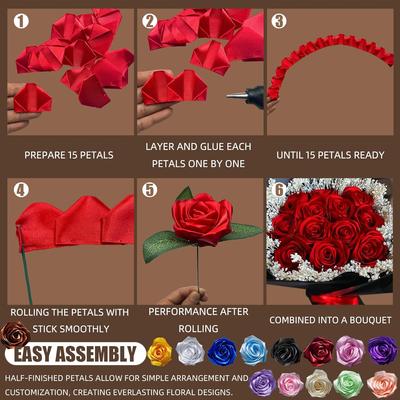 1

PREPARE 15 PETALS

2

LAYER AND GLUE EACH PETALS ONE BY ONE

3

UNTIL 15 PETALS READY

4

ROLLING THE PETALS WITH STICK SMOOTHLY

5

PERFORMANCE AFTER ROLLING

6

COMBINED INTO A BOUQUET

EASY ASSEMBLY

HALF-FINISHED PETALS ALLOW FOR SIMPLE ARRANGEMENT AND CUSTOMIZATION, CREATING EVERLASTING FLORAL DESIGNS.