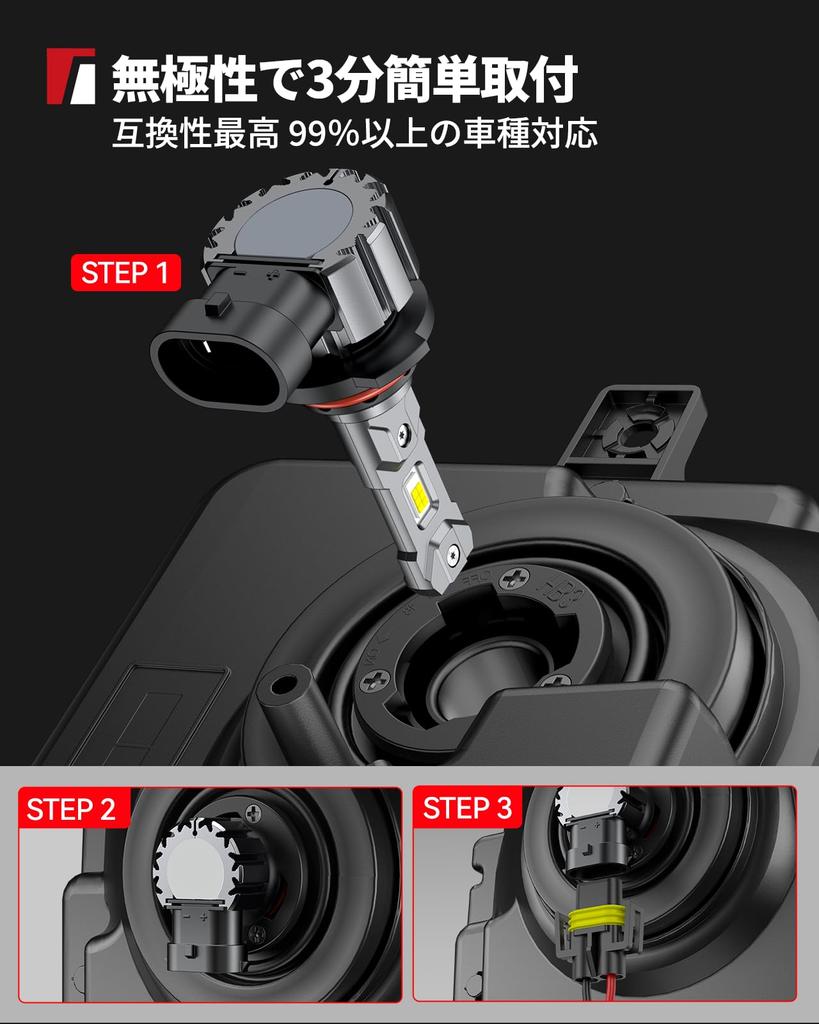 無極性で3分簡単取付
互換性最高 99%以上の車種対応

STEP 1

STEP 2

STEP 3