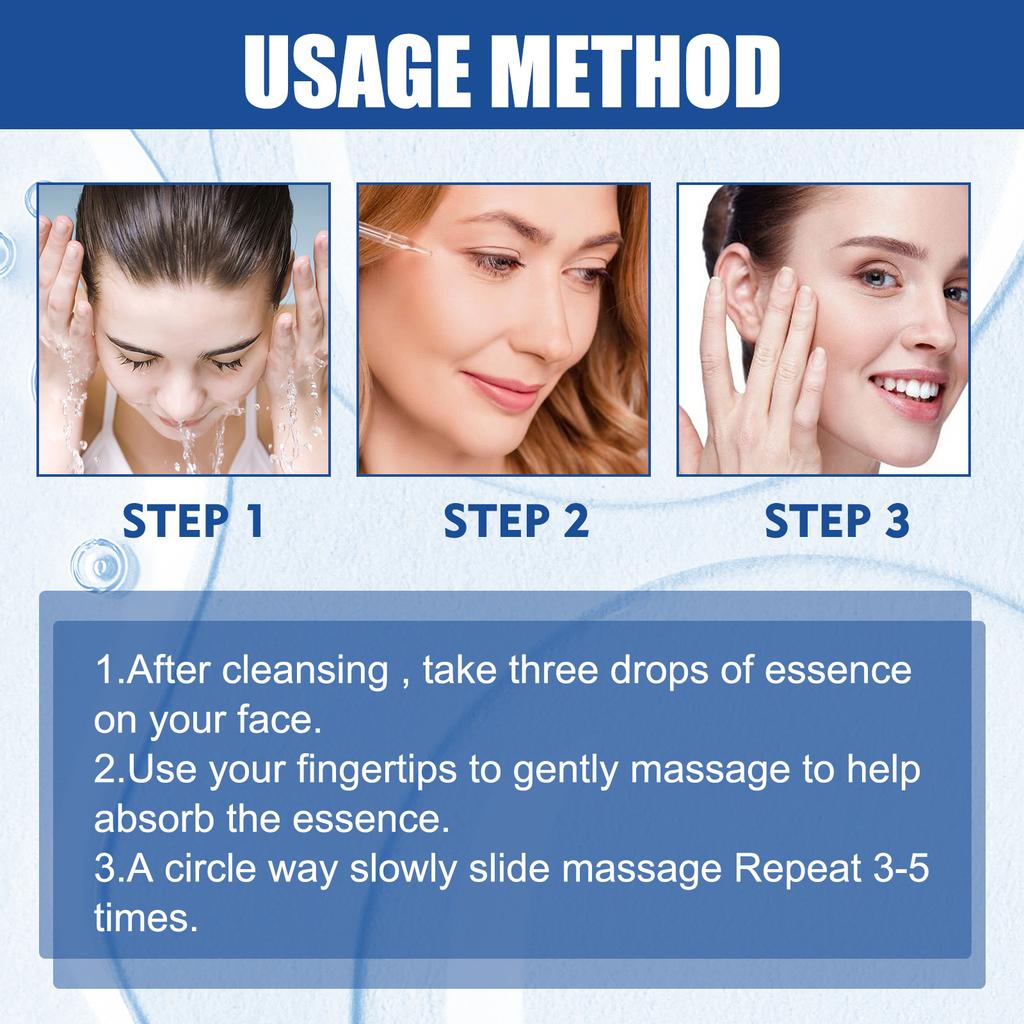 USAGE METHOD

STEP 1

STEP 2

STEP 3

1.After cleansing , take three drops of essence on your face.
2.Use your fingertips to gently massage to help absorb the essence.
3.A circle way slowly slide massage Repeat 3-5 times.