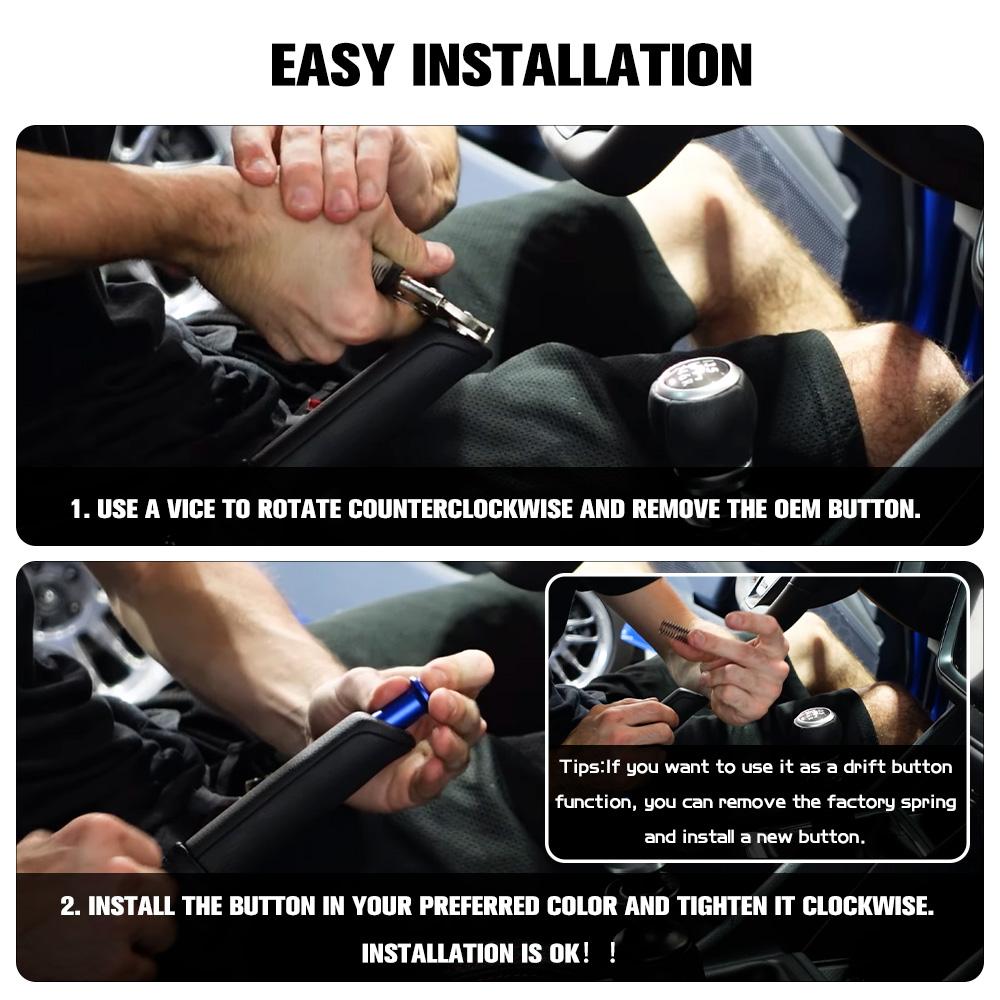 EASY INSTALLATION

1. USE A VICE TO ROTATE COUNTERCLOCKWISE AND REMOVE THE OEM BUTTON.

Tips:If you want to use it as a drift button function, you can remove the factory spring and install a new button.

2. INSTALL THE BUTTON IN YOUR PREFERRED COLOR AND TIGHTEN IT CLOCKWISE. INSTALLATION IS OK！！