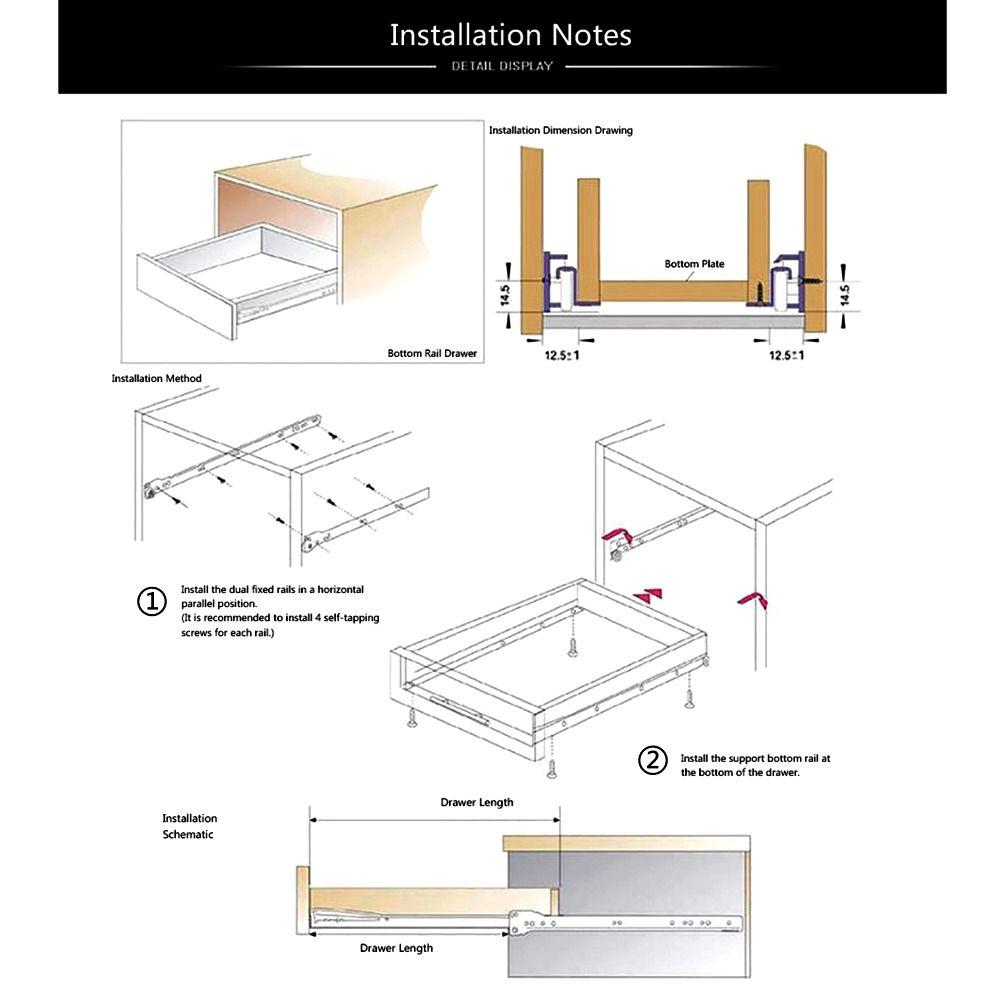 Installation Notes

DETAIL DISPLAY

Bottom Rail Drawer

Installation Dimension Drawing

Bottom Plate

14.5

14.5

12.5±1

12.5±1

Installation Method

① Install the dual fixed rails in a horizontal parallel position.
(It is recommended to install 4 self-tapping screws for each rail.)

② Install the support bottom rail at the bottom of the drawer.

Installation Schematic

Drawer Length

Drawer Length