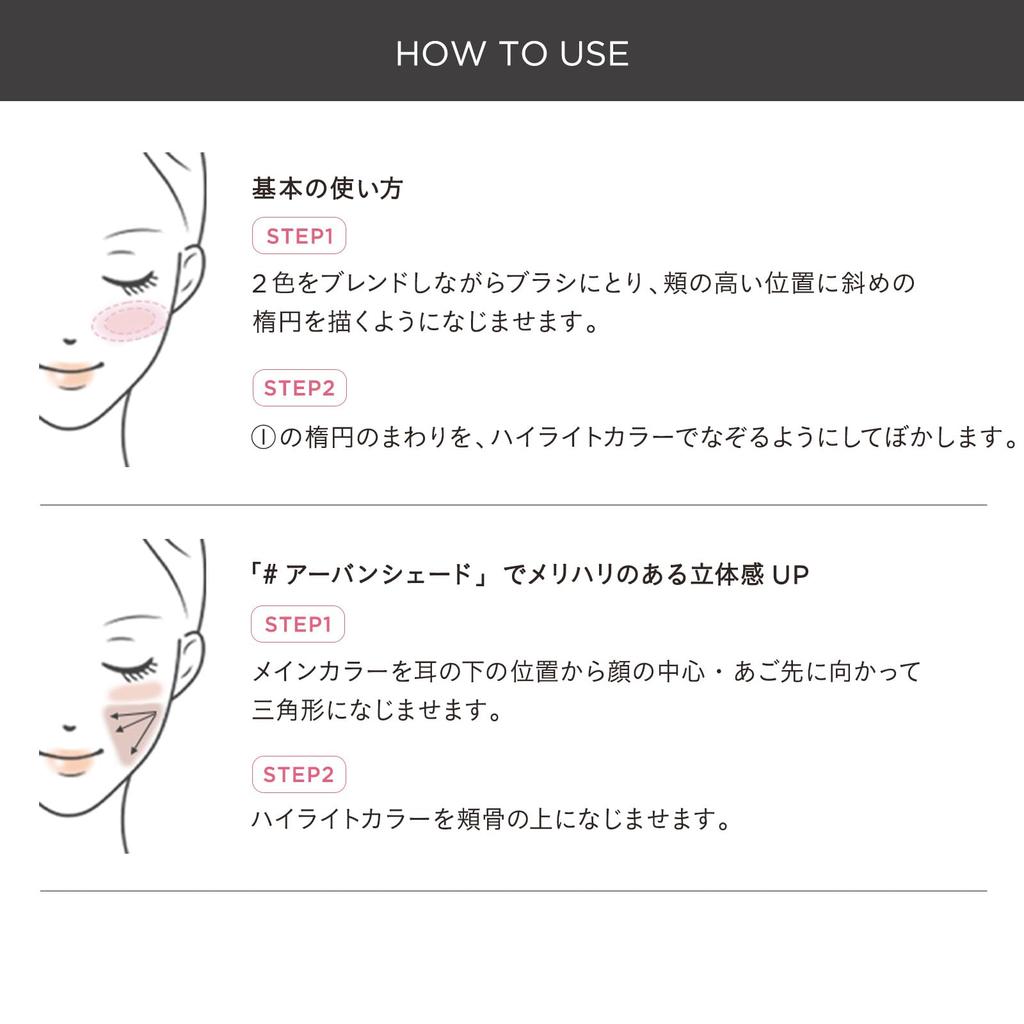 HOW TO USE

基本の使い方

STEP1

2色をブレンドしながらブラシにとり、頬の高い位置に斜めの楕円を描くようになじませます。

STEP2

①の楕円のまわりを、ハイライトカラーでなぞるようにしてぼかします。

「# アーバンシェード」 でメリハリのある立体感 UP

STEP1

メインカラーを耳の下の位置から顔の中心・あご先に向かって三角形になじませます。

STEP2

ハイライトカラーを頬骨の上になじませます。