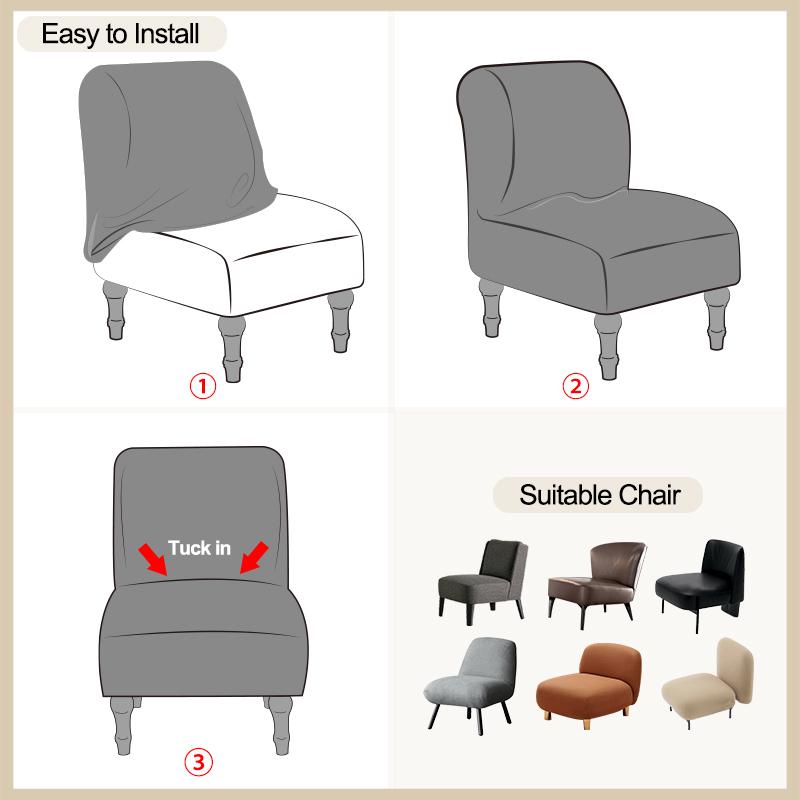 Easy to Install

①

②

Tuck in

③

Suitable Chair