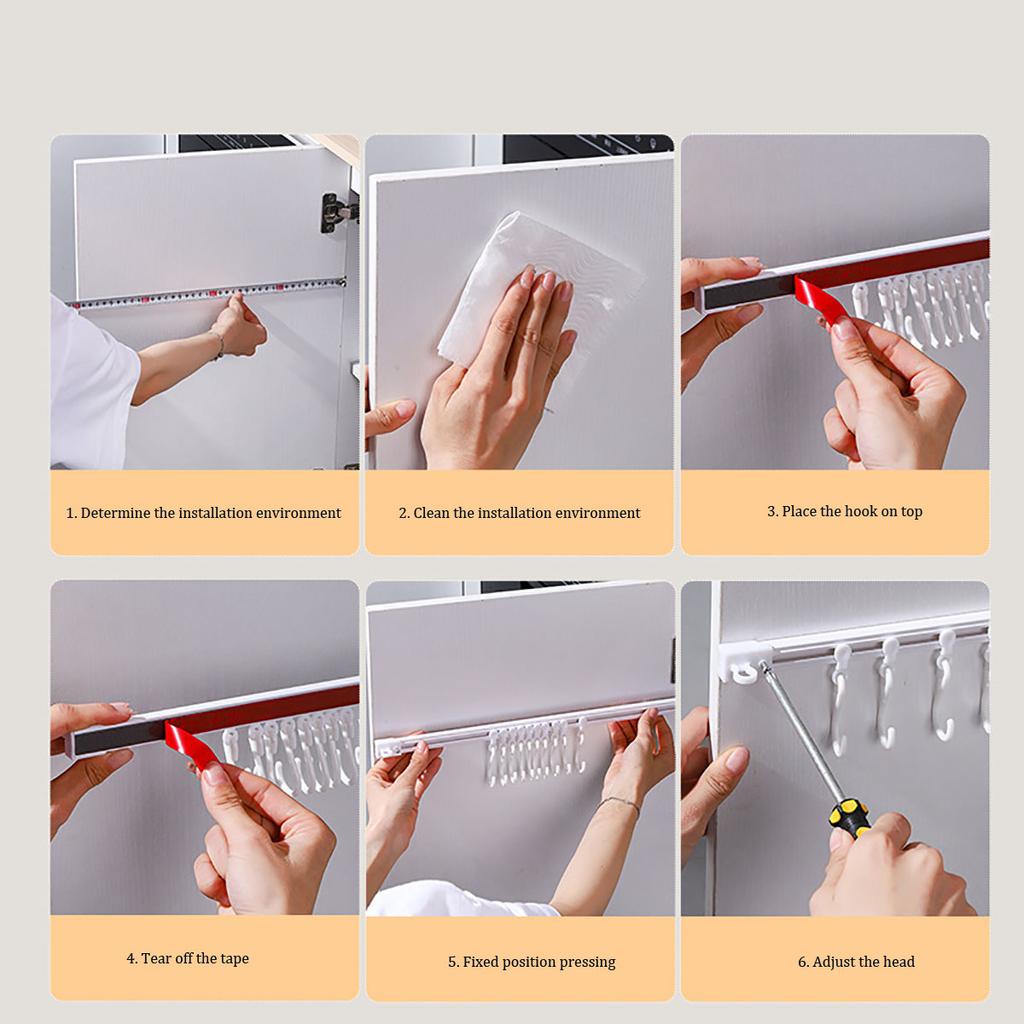 1. Determine the installation environment

2. Clean the installation environment

3. Place the hook on top

4. Tear off the tape

5. Fixed position pressing

6. Adjust the head