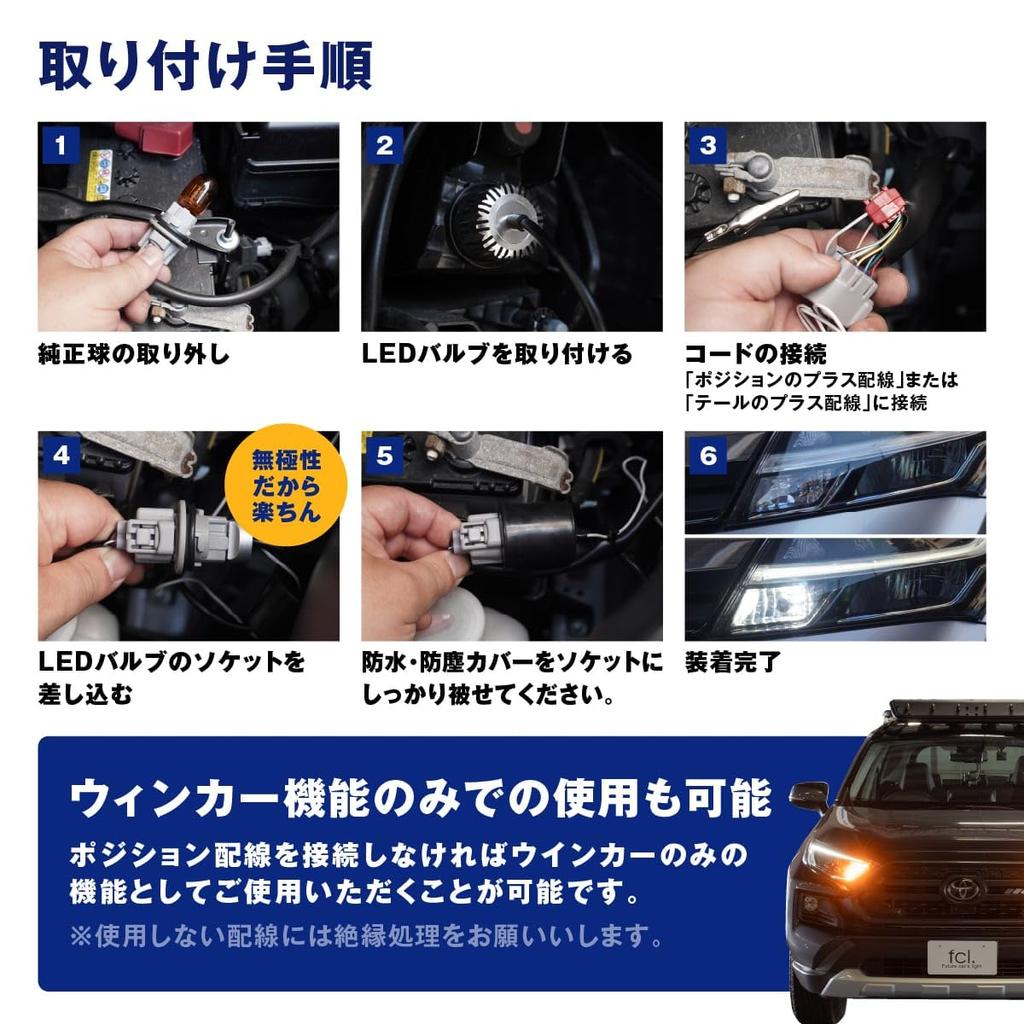 取り付け手順

1
純正球の取り外し

2
LEDバルブを取り付ける

3
コードの接続
「ポジションのプラス配線」または「テールのプラス配線」に接続

4
無極性だから楽ちん
LEDバルブのソケットを差し込む

5
防水・防塵カバーをソケットにしっかり被せてください。

6
装着完了

ウィンカー機能のみでの使用も可能
ポジション配線を接続しなければウインカーのみの機能としてご使用いただくことが可能です。
※使用しない配線には絶縁処理をお願いいします。

fcl.