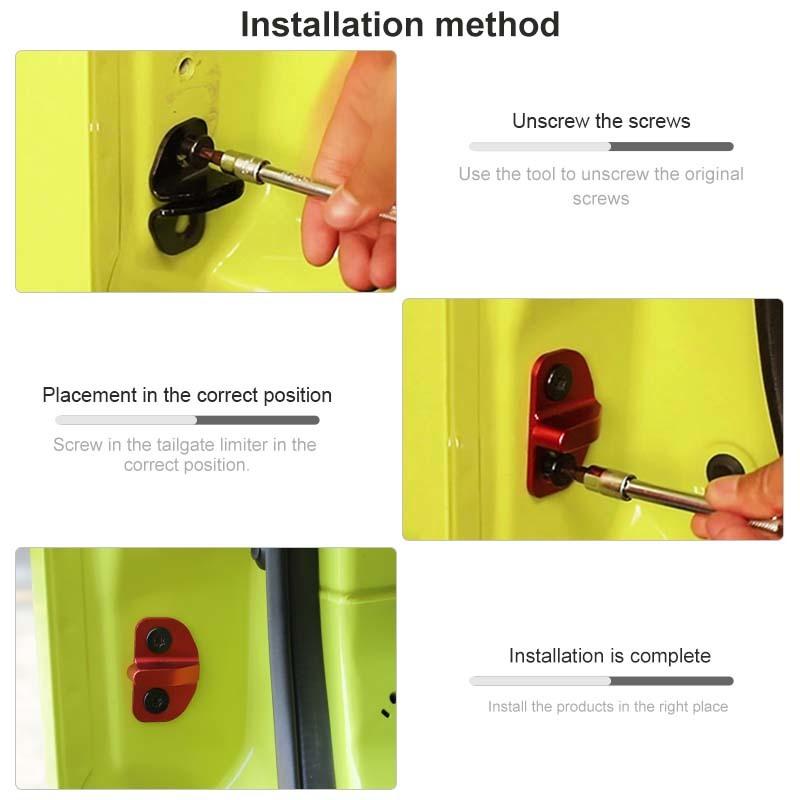 Installation method

Unscrew the screws

Use the tool to unscrew the original screws

Placement in the correct position

Screw in the tailgate limiter in the correct position.

Installation is complete

Install the products in the right place