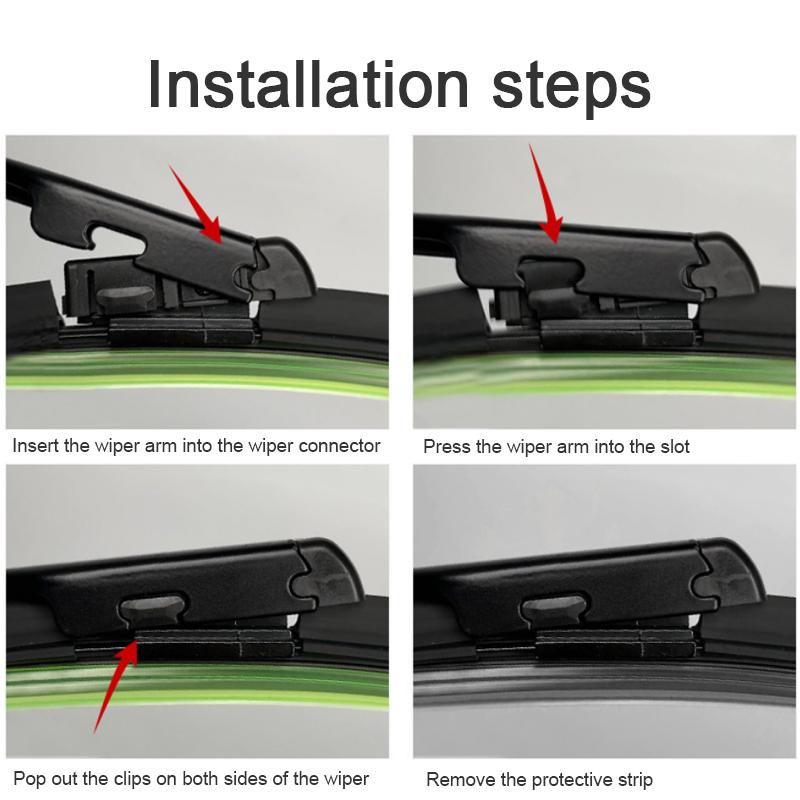 Installation steps

Insert the wiper arm into the wiper connector

Press the wiper arm into the slot

Pop out the clips on both sides of the wiper

Remove the protective strip