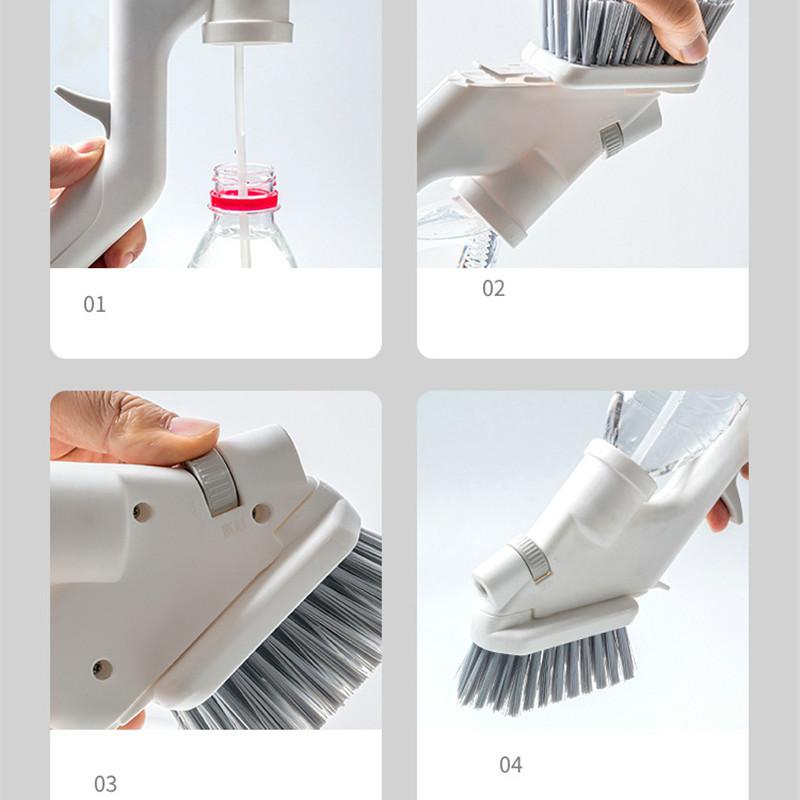 01

02

03

04